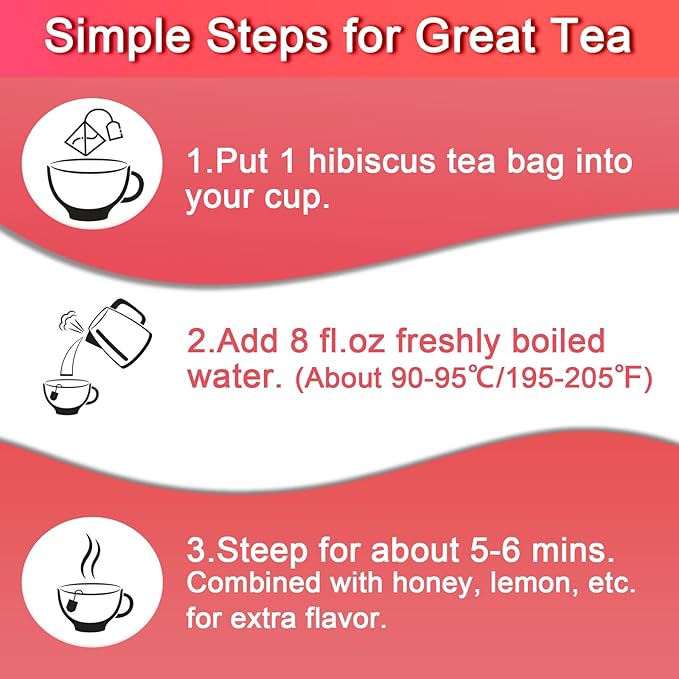 Simple Steps for Great Tea

1.Put 1 hibiscus tea bag into your cup.

2.Add 8 fl.oz freshly boiled water. (About 90-95℃/195-205℉)

3.Steep for about 5-6 mins. Combined with honey, lemon, etc. for extra flavor.