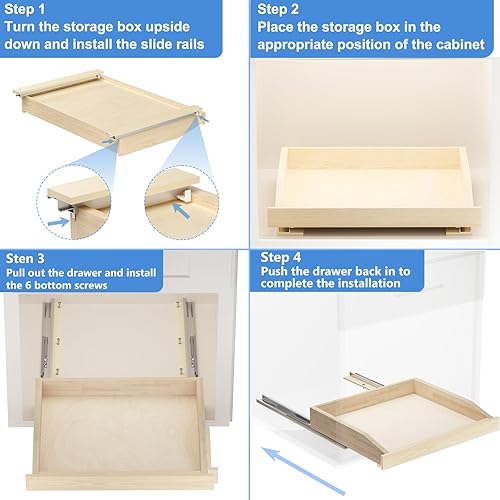 Step 1
Turn the storage box upside down and install the slide rails

Step 2
Place the storage box in the appropriate position of the cabinet

Sten 3
Pull out the drawer and install the 6 bottom screws

Step 4
Push the drawer back in to complete the installation