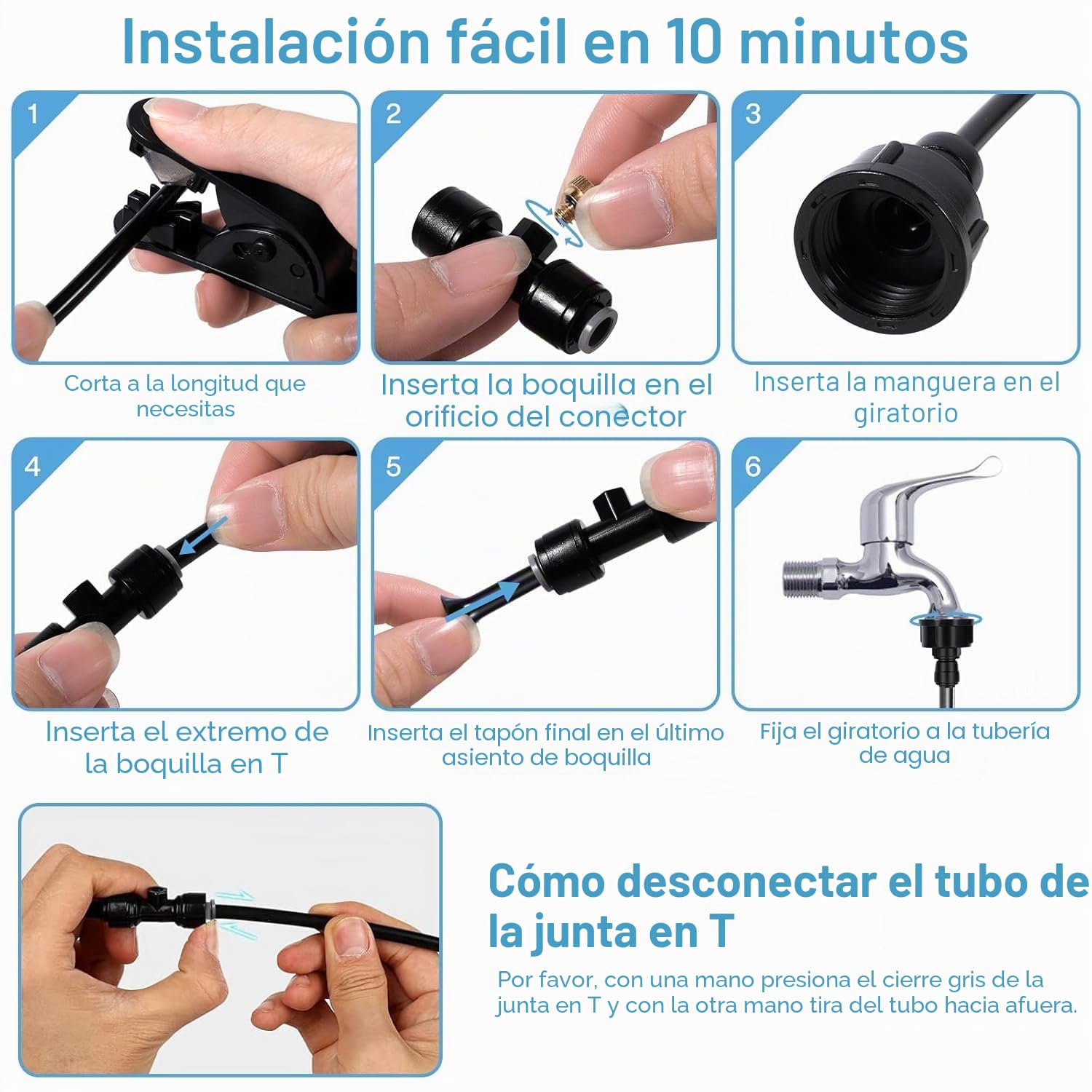 Instalación fácil en 10 minutos

1

Corta a la longitud que necesitas

2

Inserta la boquilla en el orificio del conector

3

Inserta la manguera en el giratorio

4

Inserta el extremo de la boquilla en T

5

Inserta el tapón final en el último asiento de boquilla

6

Fija el giratorio a la tubería de agua

Cómo desconectar el tubo de la junta en T

Por favor, con una mano presiona el cierre gris de la junta en T y con la otra mano tira del tubo hacia afuera.