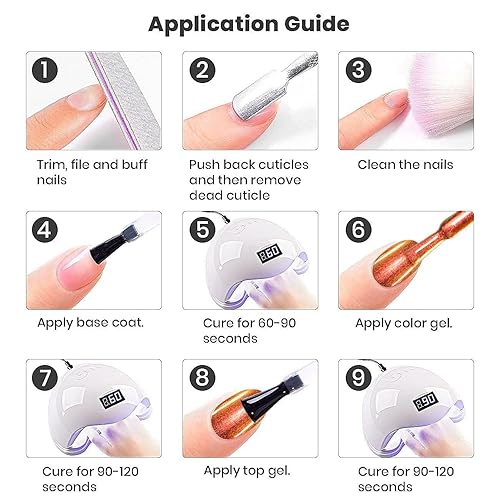 Application Guide

1
Trim, file and buff nails

2
Push back cuticles and then remove dead cuticle

3
Clean the nails

4
Apply base coat.

5
860
Cure for 60-90 seconds

6
Apply color gel.

7
860
Cure for 90-120 seconds

8
Apply top gel.

9
890
Cure for 90-120 seconds