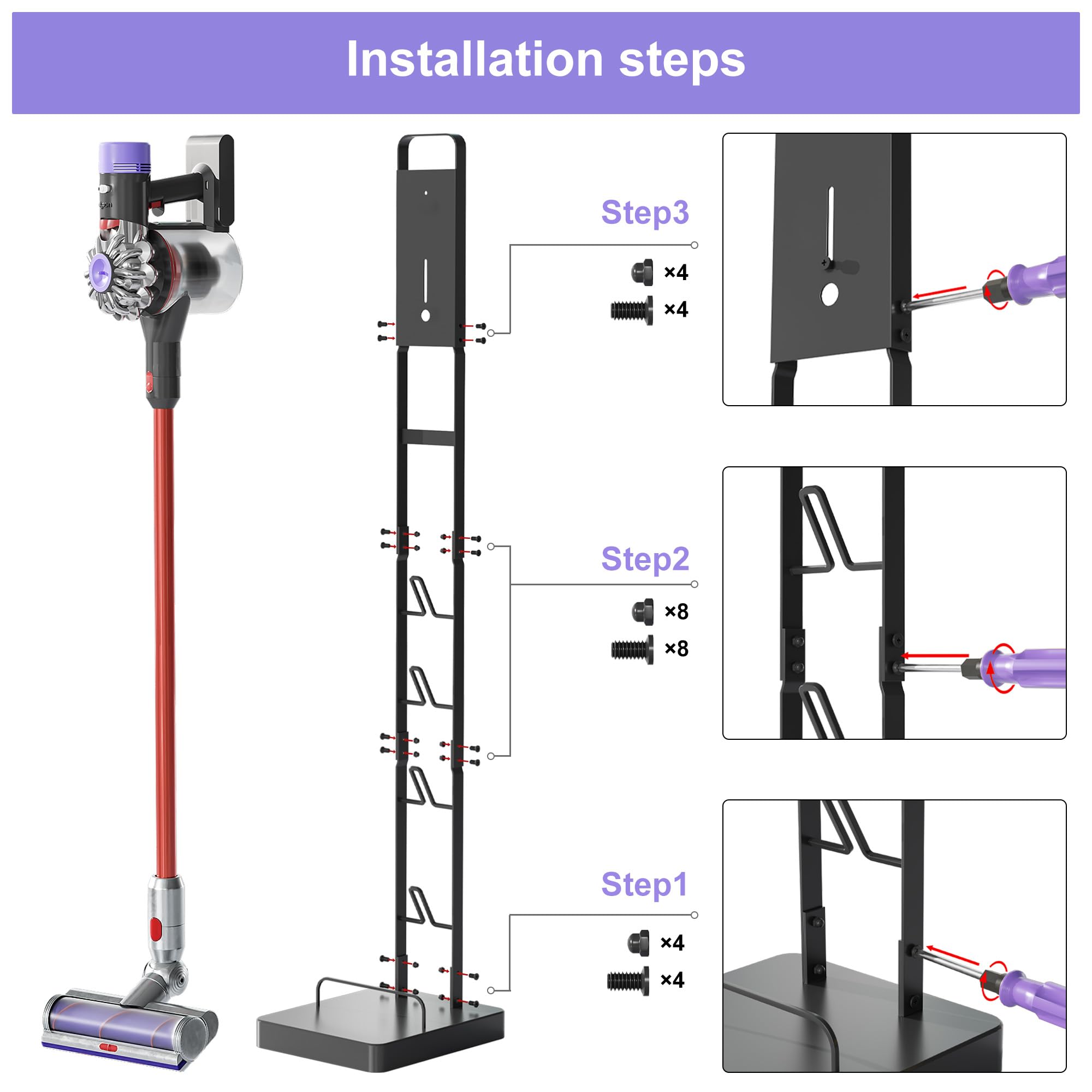 Installation steps

Step3

×4

×4

Step2

×8

×8

Step1

×4

×4