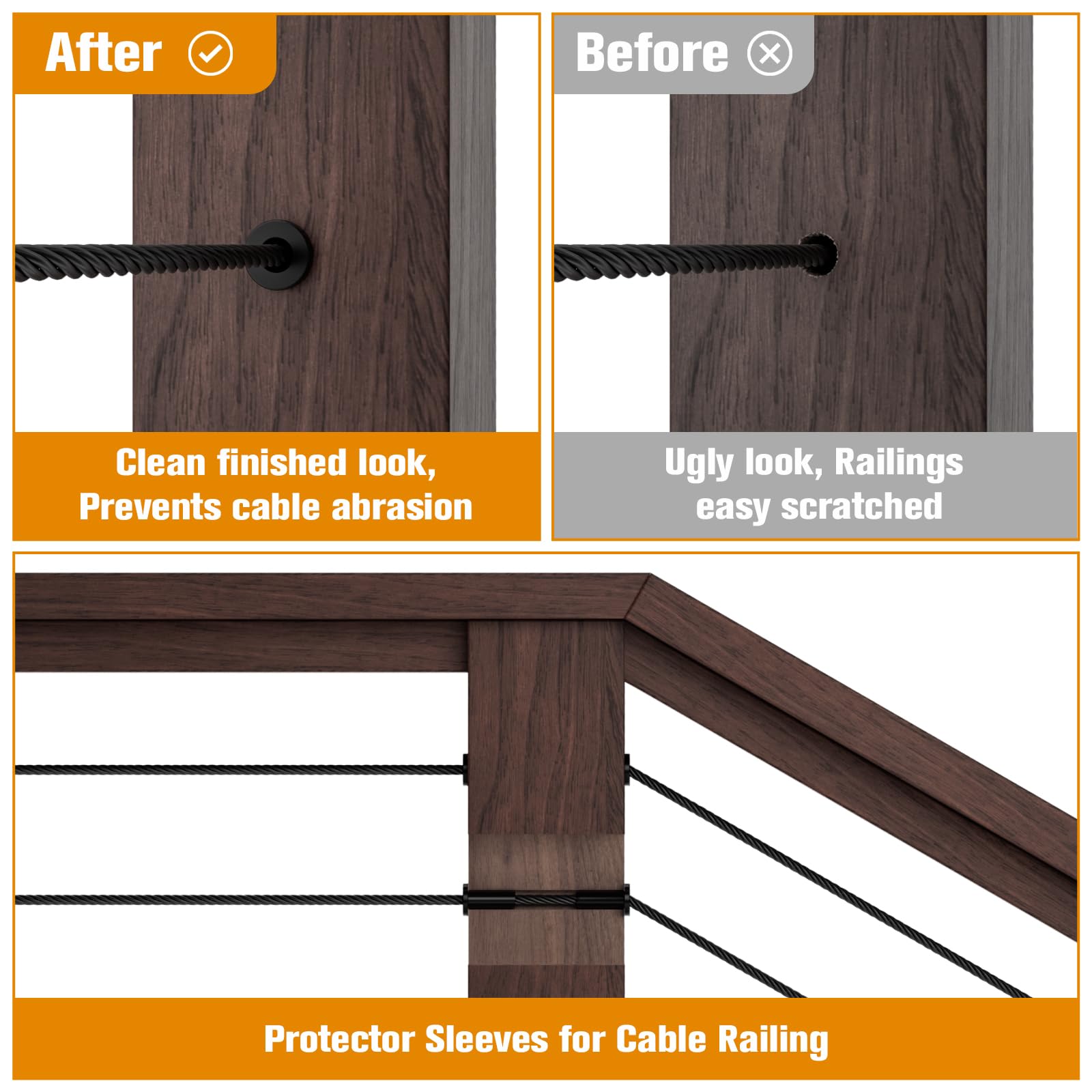 After

Clean finished look, Prevents cable abrasion

Before

Ugly look, Railings easy scratched

Protector Sleeves for Cable Railing