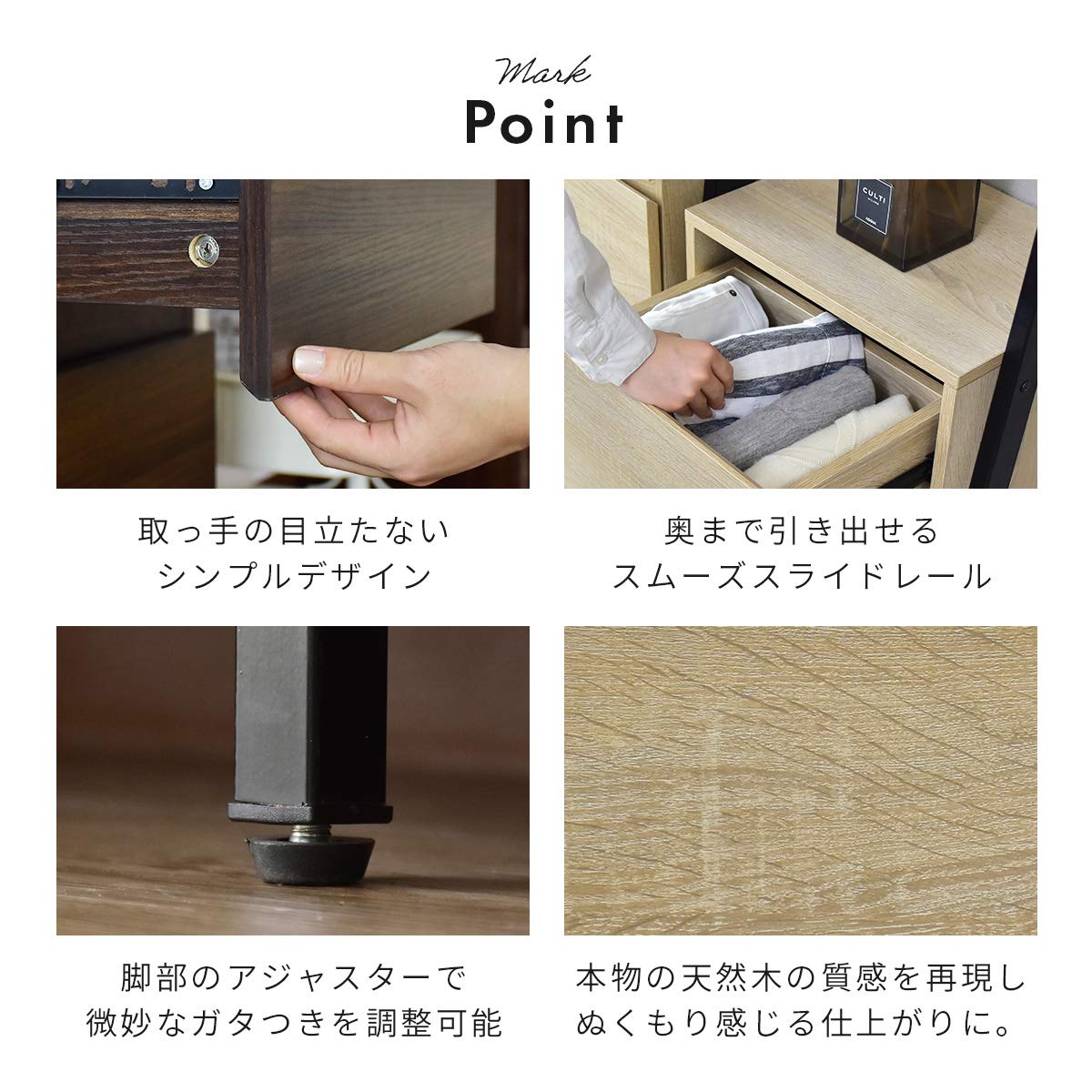 Mark
Point

CULTI

取っ手の目立たない
シンプルデザイン

奥まで引き出せる
スムーズスライドレール

脚部のアジャスターで
微妙なガタつきを調整可能

本物の天然木の質感を再現し
ぬくもり感じる仕上がりに。