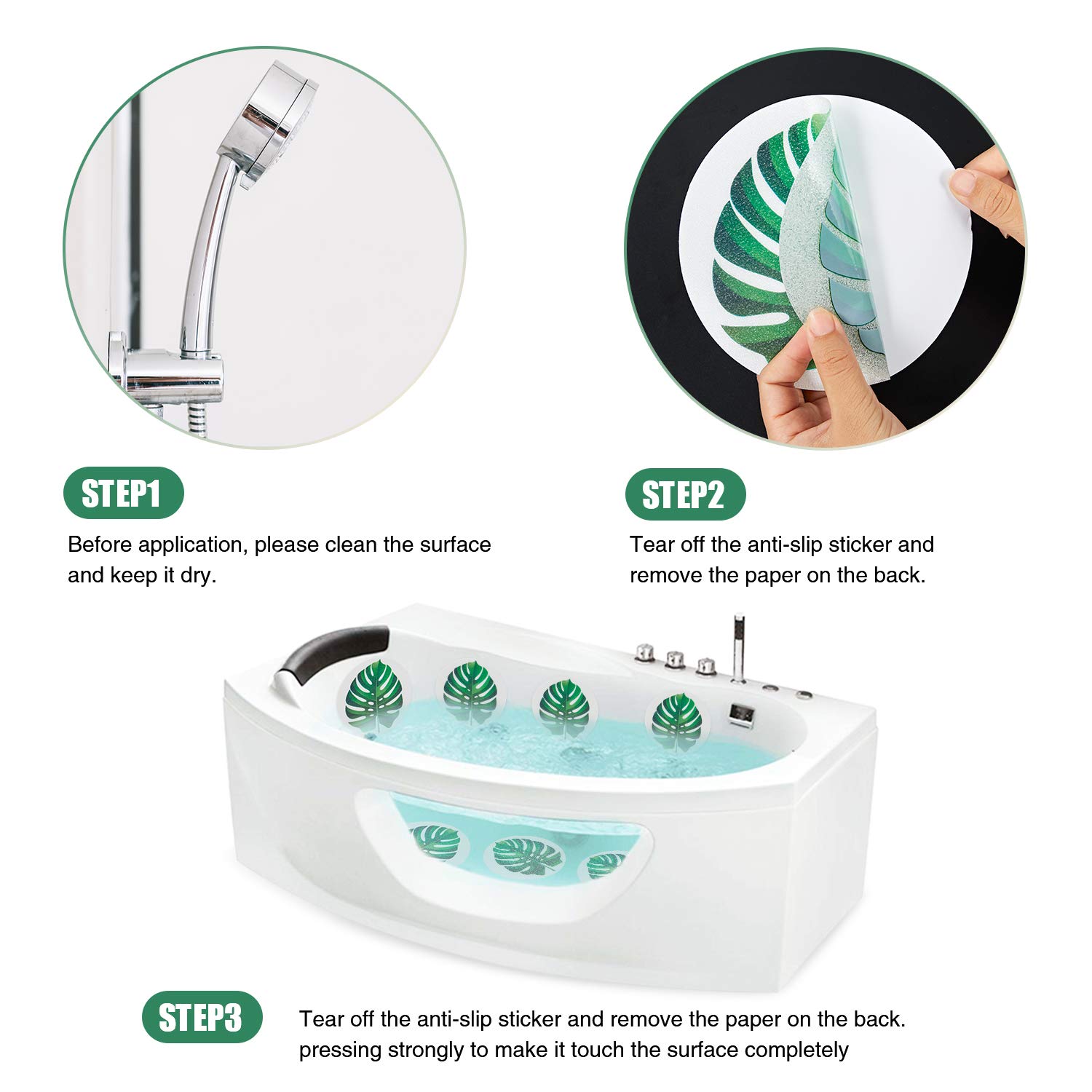 STEP1

Before application, please clean the surface and keep it dry.

STEP2

Tear off the anti-slip sticker and remove the paper on the back.

STEP3

Tear off the anti-slip sticker and remove the paper on the back. pressing strongly to make it touch the surface completely