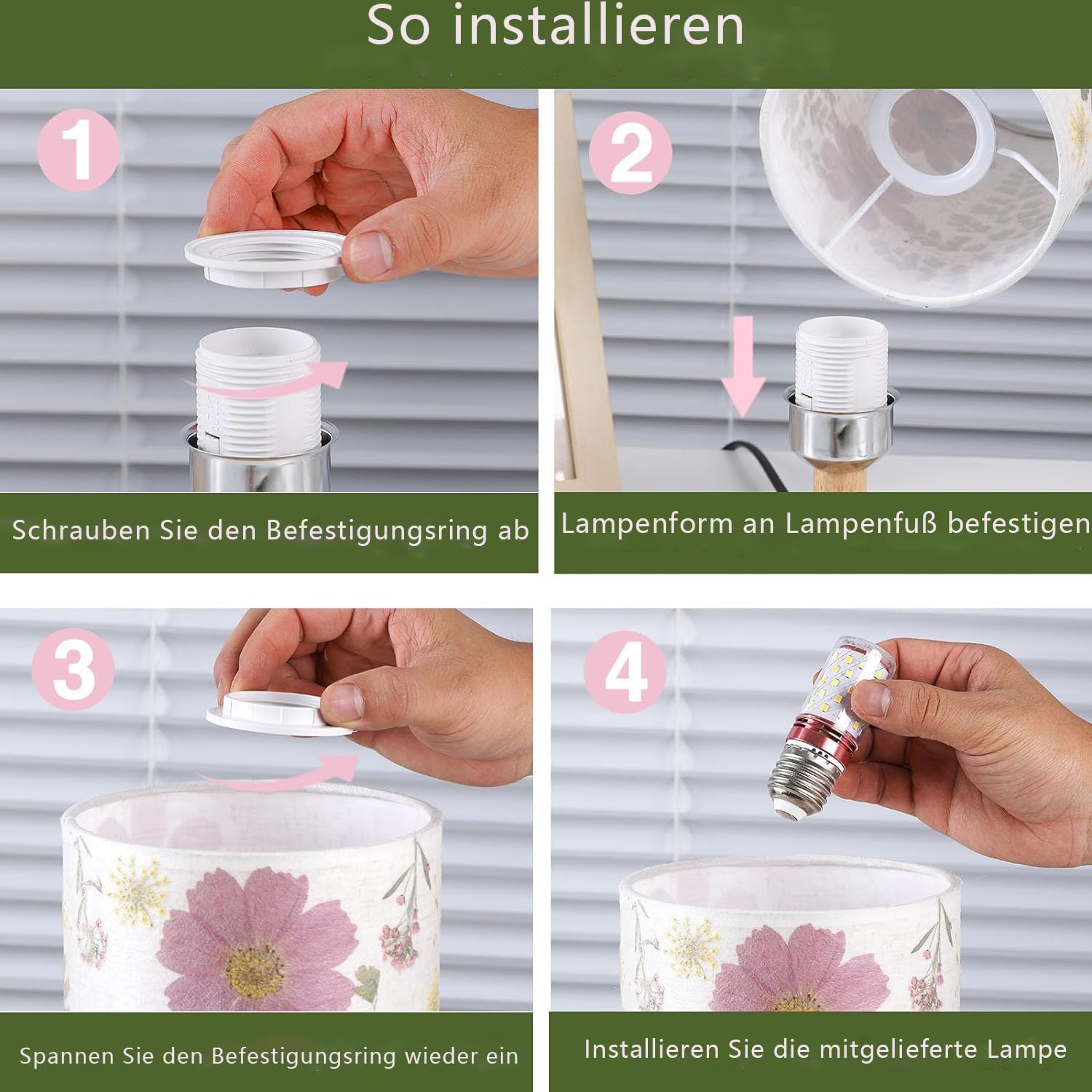 So installieren

1

Schrauben Sie den Befestigungsring ab

2

Lampenform an Lampenfuß befestigen

3

Spannen Sie den Befestigungsring wieder ein

4

Installieren Sie die mitgelieferte Lampe