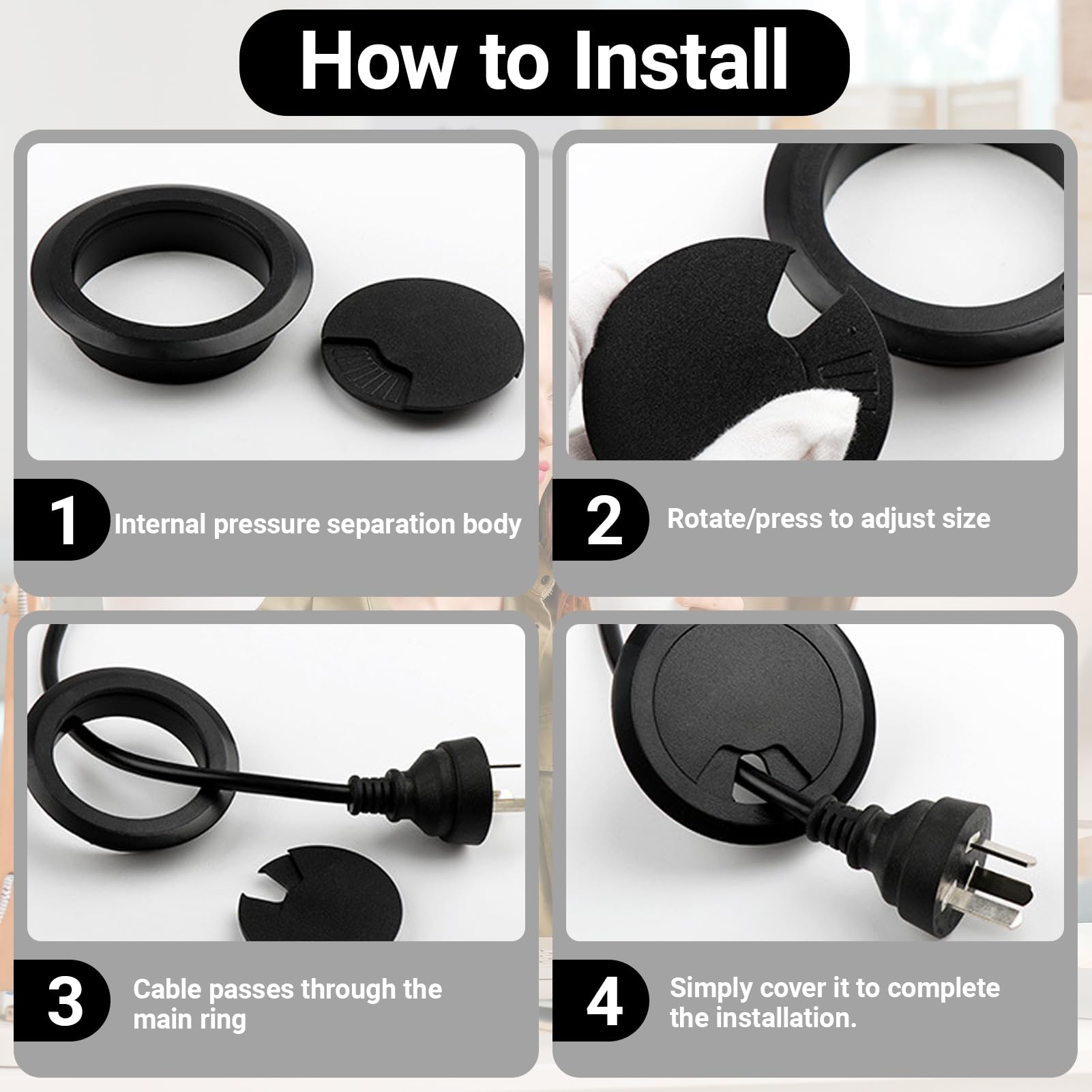 How to Install

1 Internal pressure separation body

2 Rotate/press to adjust size

3 Cable passes through the main ring

4 Simply cover it to complete the installation.