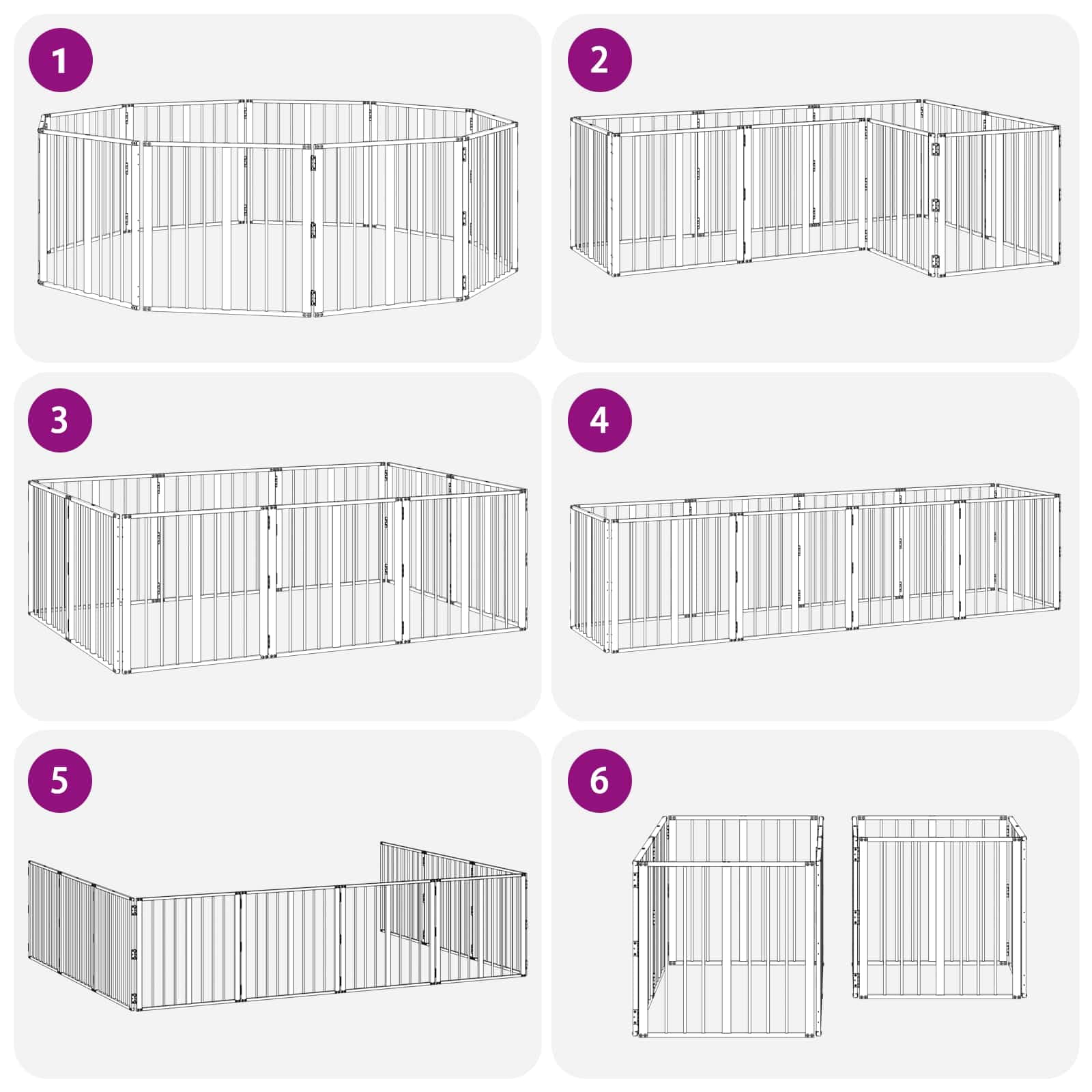 1

2

3

4

5

6