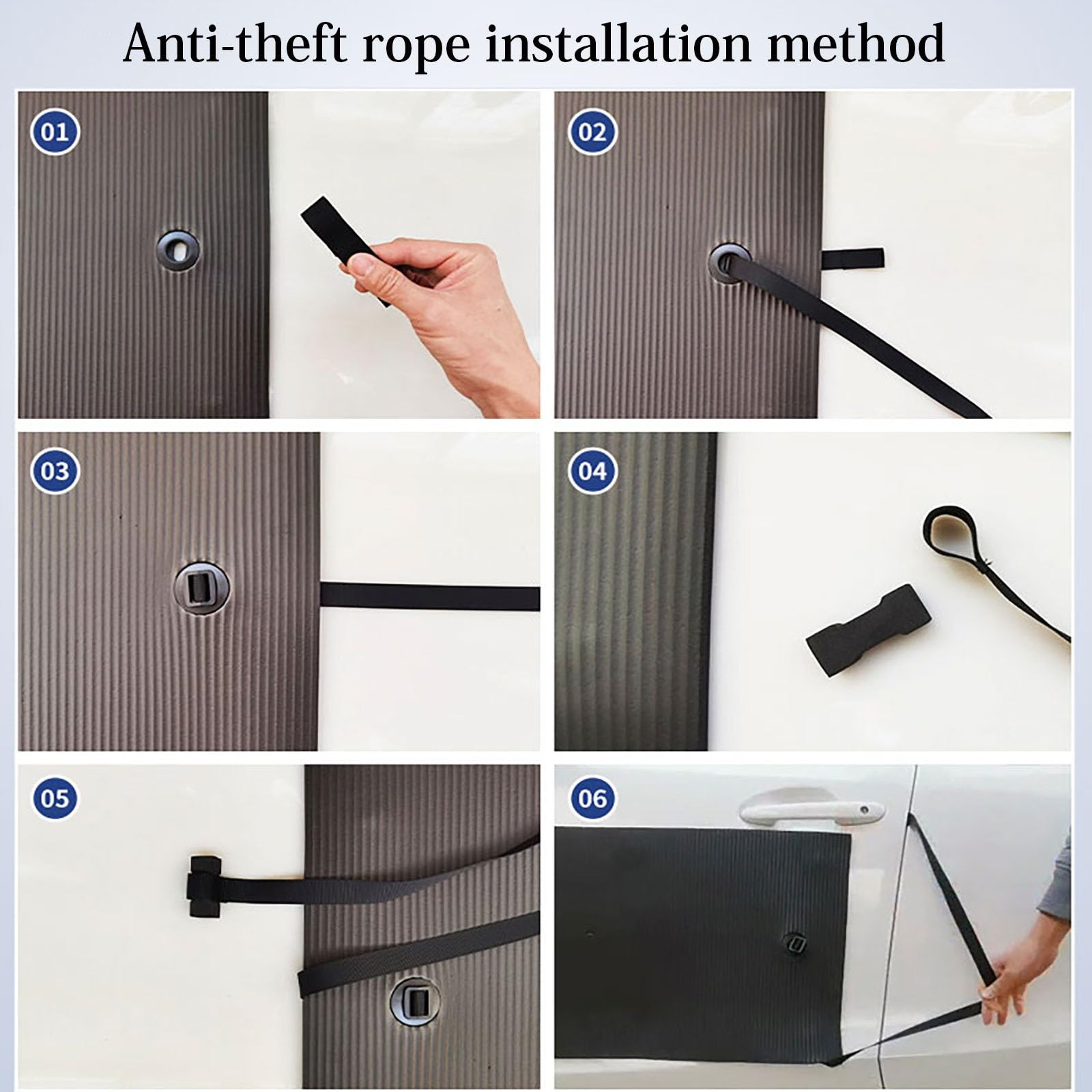 Anti-theft rope installation method

01

02

03

04

05

06