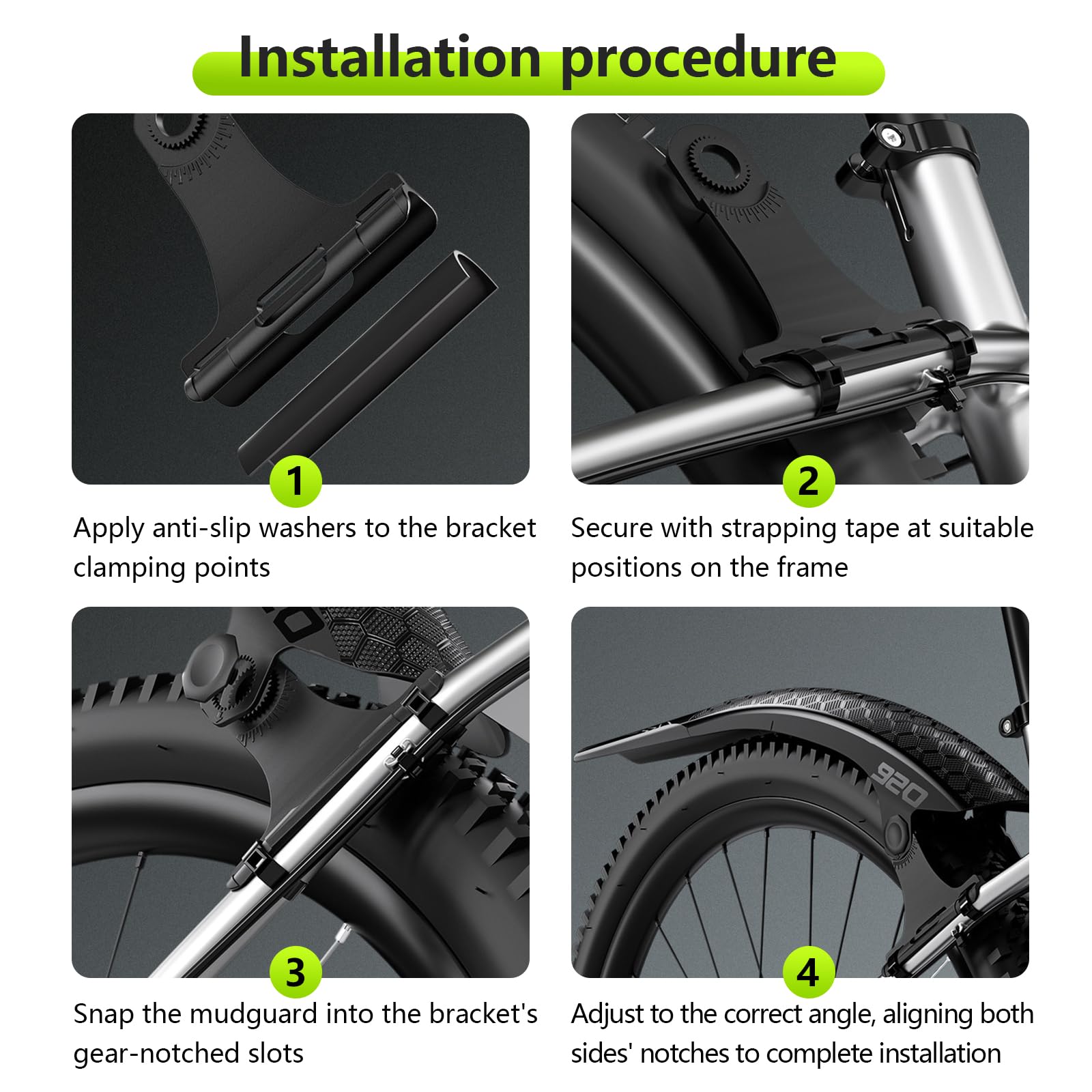 Installation procedure

1

Apply anti-slip washers to the bracket clamping points

2

Secure with strapping tape at suitable positions on the frame

3

Snap the mudguard into the bracket's gear-notched slots

920

4

Adjust to the correct angle, aligning both sides' notches to complete installation