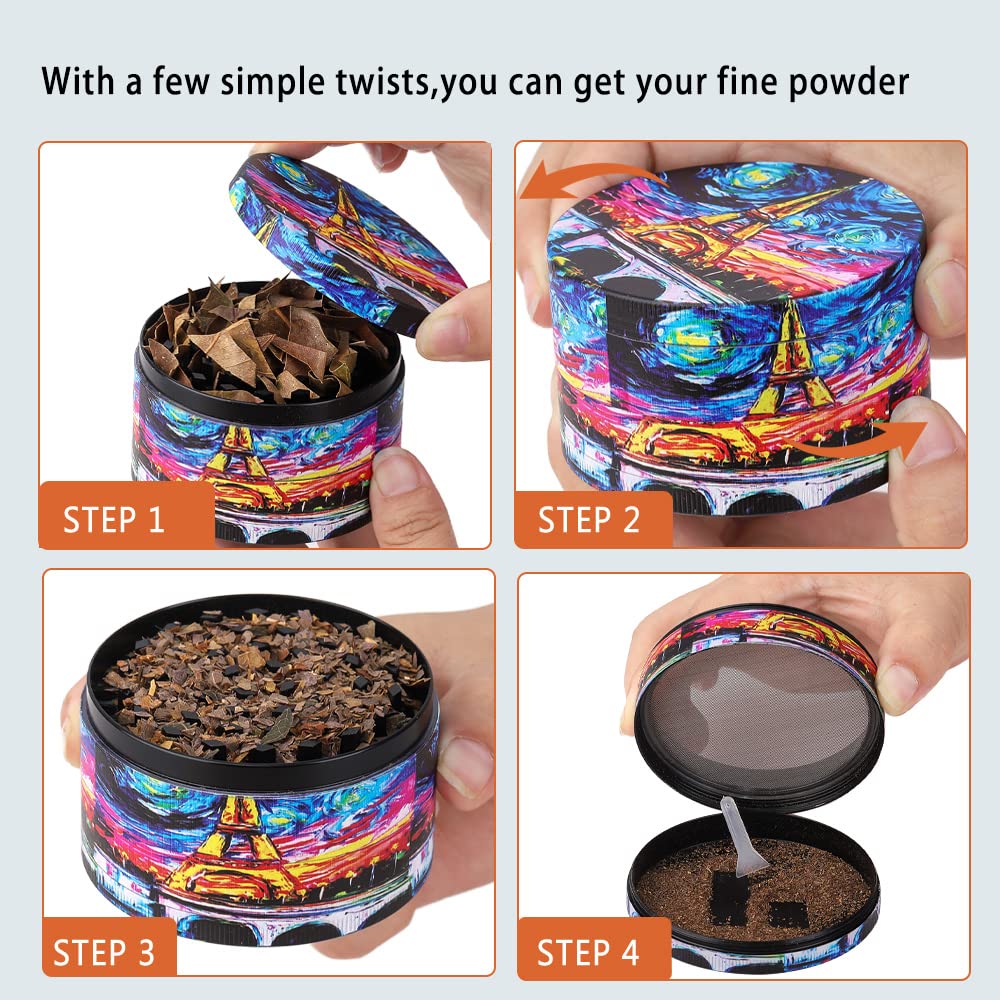 With a few simple twists,you can get your fine powder

STEP 1

STEP 2

STEP 3

STEP 4