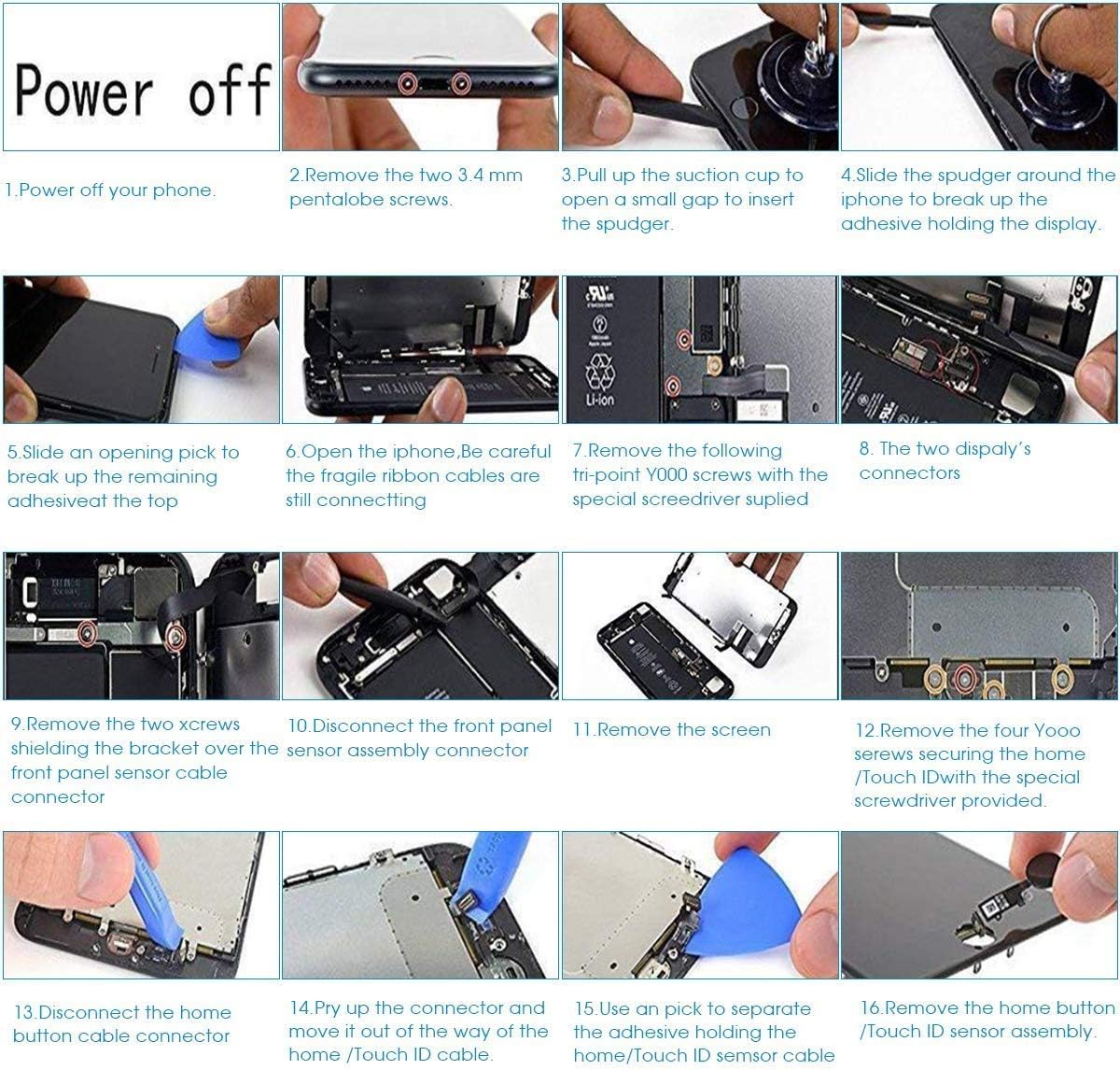 Power off

1.Power off your phone.

2.Remove the two 3.4 mm pentalobe screws.

3.Pull up the suction cup to open a small gap to insert the spudger.

4.Slide the spudger around the iphone to break up the adhesive holding the display.

Li-ion

5.Slide an opening pick to break up the remaining adhesiveat the top

6.Open the iphone,Be careful the fragile ribbon cables are still connectting

7.Remove the following tri-point Y000 screws with the special screedriver suplied

8. The two dispaly's connectors

9.Remove the two xcrews shielding the bracket over the front panel sensor cable connector

10.Disconnect the front panel sensor assembly connector

11.Remove the screen

12.Remove the four Yooo serews securing the home /Touch IDwith the special screwdriver provided.

13.Disconnect the home button cable connector

14.Pry up the connector and move it out of the way of the home /Touch ID cable.

15.Use an pick to separate the adhesive holding the home/Touch ID semsor cable

16.Remove the home button /Touch ID sensor assembly.