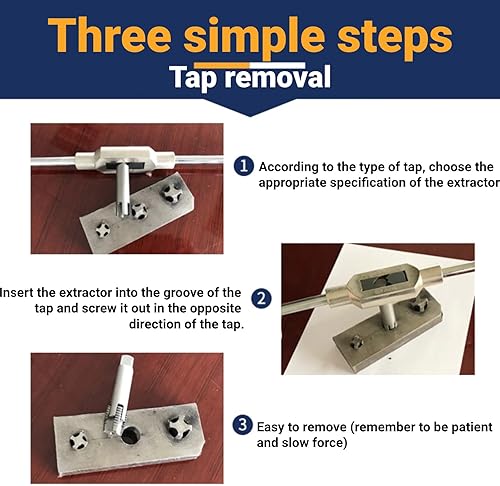 Three simple steps
Tap removal

1 According to the type of tap, choose the appropriate specification of the extractor

Insert the extractor into the groove of the tap and screw it out in the opposite direction of the tap. 2

3 Easy to remove (remember to be patient and slow force)