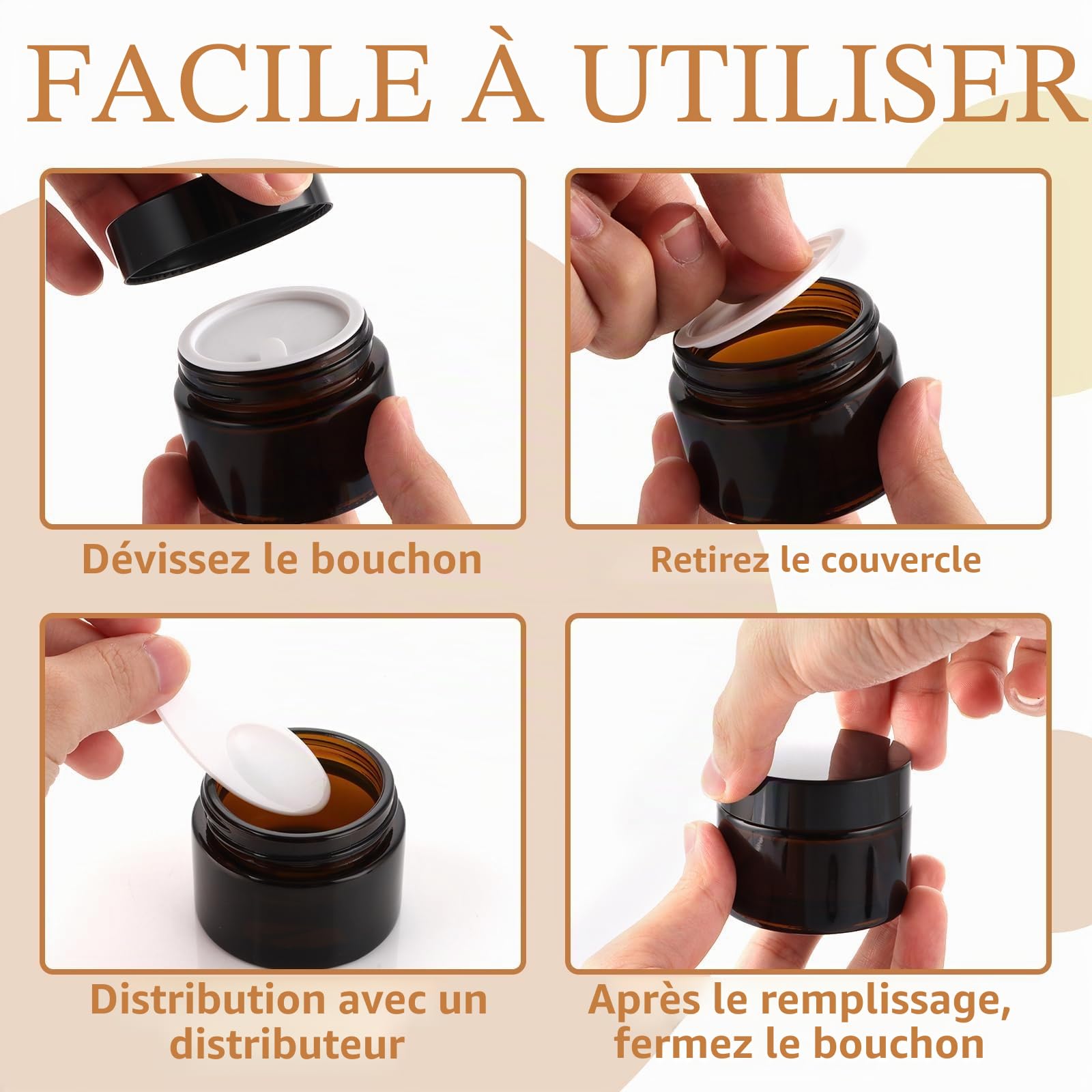 FACILE À UTILISER

Dévissez le bouchon

Retirez le couvercle

Distribution avec un distributeur

Après le remplissage, fermez le bouchon