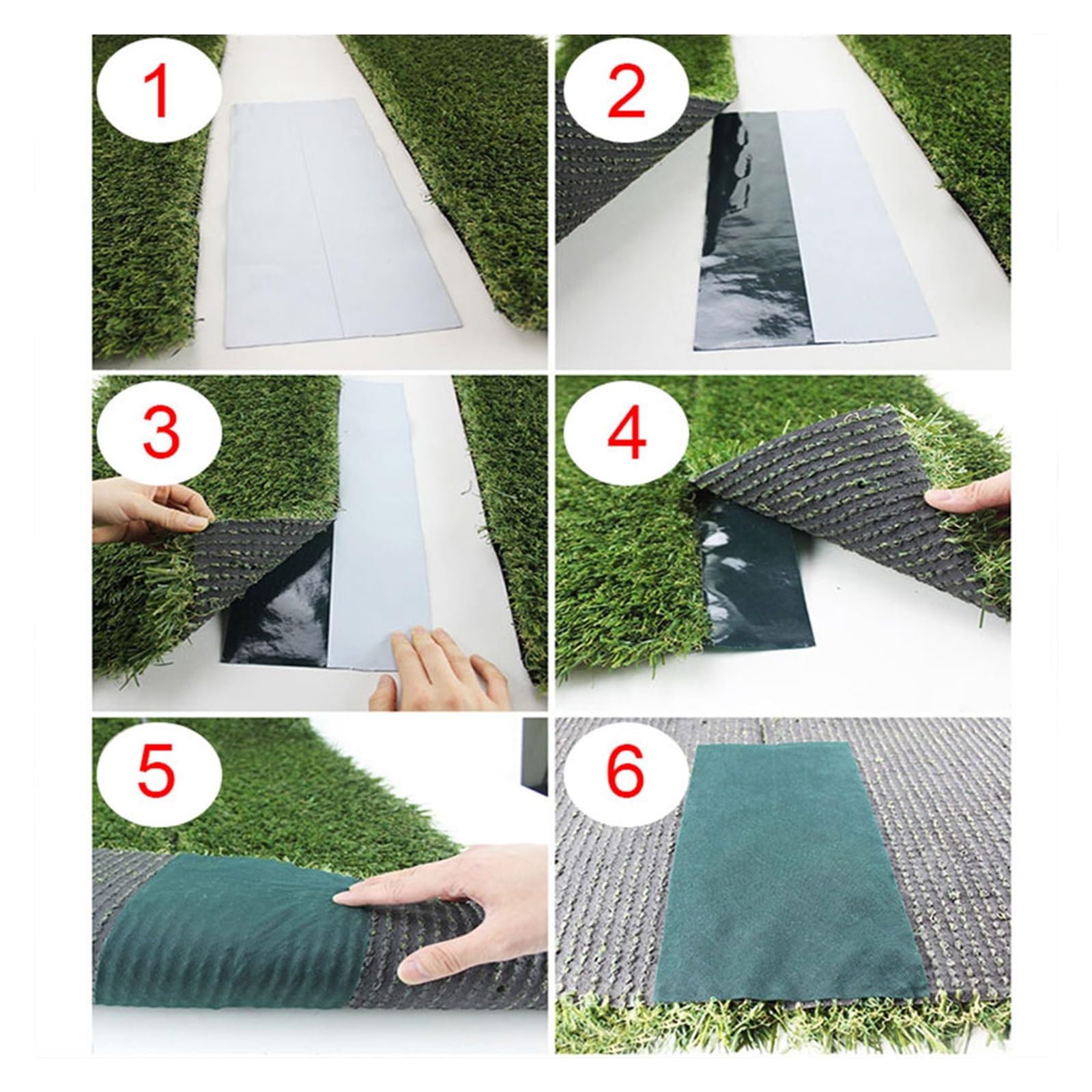 1

2

3

4

5

6