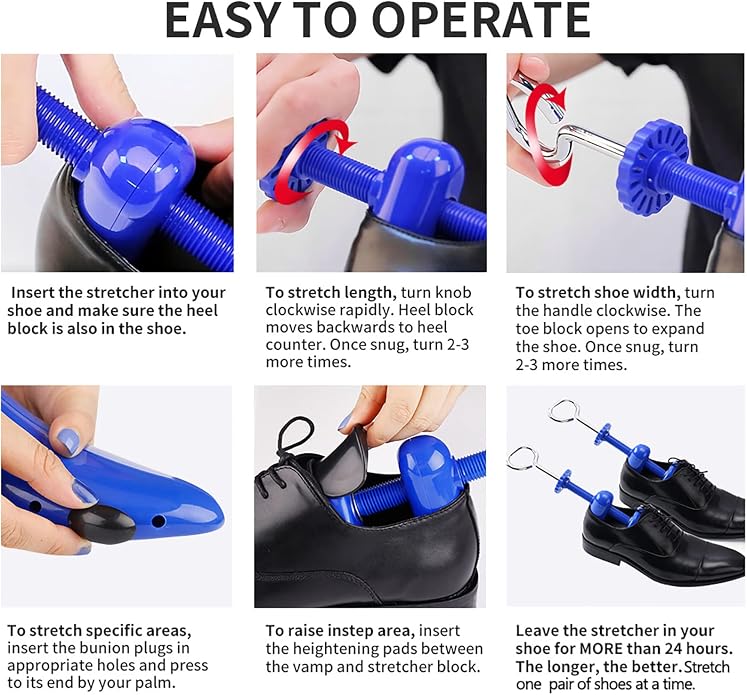 EASY TO OPERATE

Insert the stretcher into your shoe and make sure the heel block is also in the shoe.

To stretch length, turn knob clockwise rapidly. Heel block moves backwards to heel counter. Once snug, turn 2-3 more times.

To stretch shoe width, turn the handle clockwise. The toe block opens to expand the shoe. Once snug, turn 2-3 more times.

To stretch specific areas, insert the bunion plugs in appropriate holes and press to its end by your palm.

To raise instep area, insert the heightening pads between the vamp and stretcher block.

Leave the stretcher in your shoe for MORE than 24 hours. The longer, the better. Stretch one pair of shoes at a time.