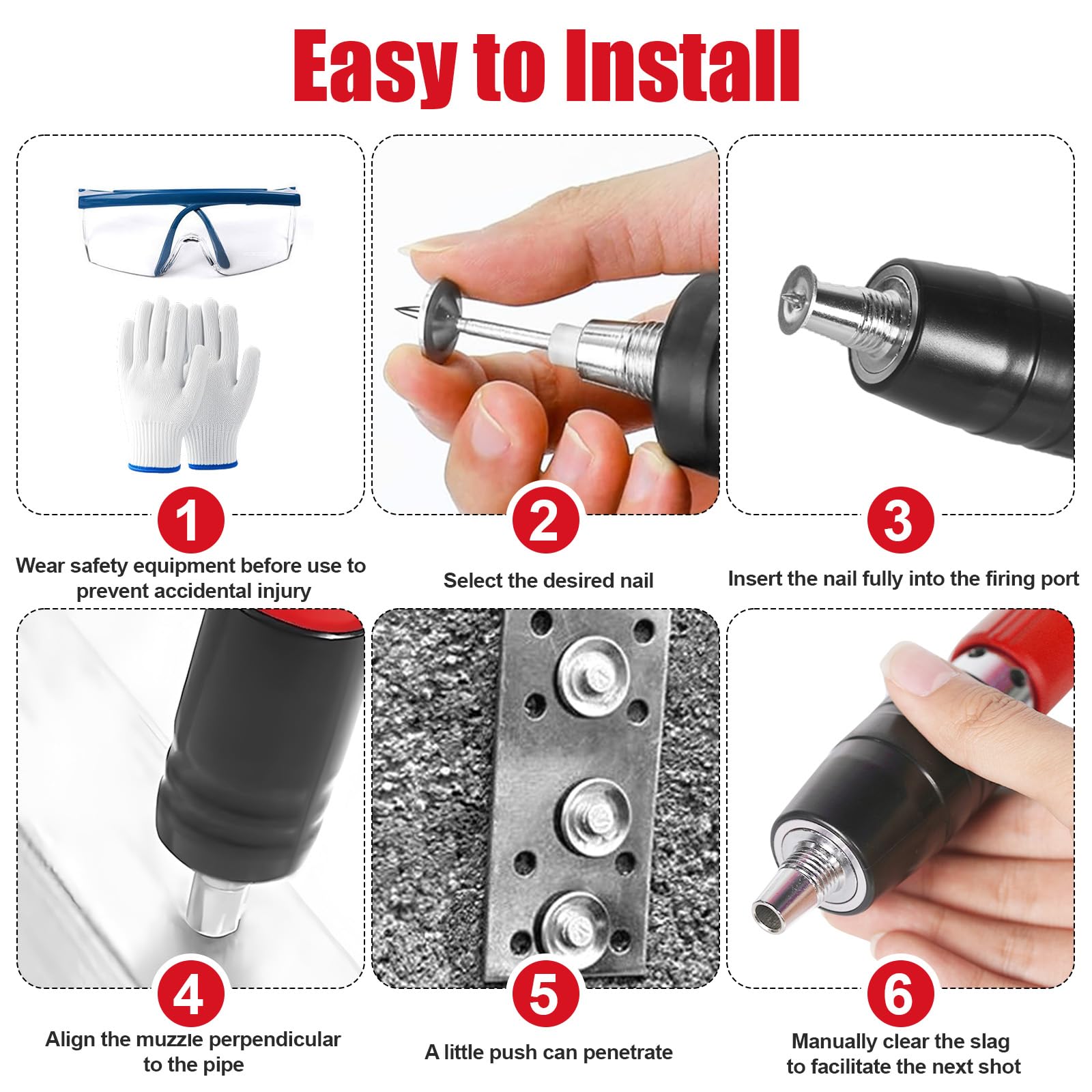 Easy to Install

1
Wear safety equipment before use to prevent accidental injury

2
Select the desired nail

3
Insert the nail fully into the firing port

4
Align the muzzle perpendicular to the pipe

5
A little push can penetrate

6
Manually clear the slag to facilitate the next shot