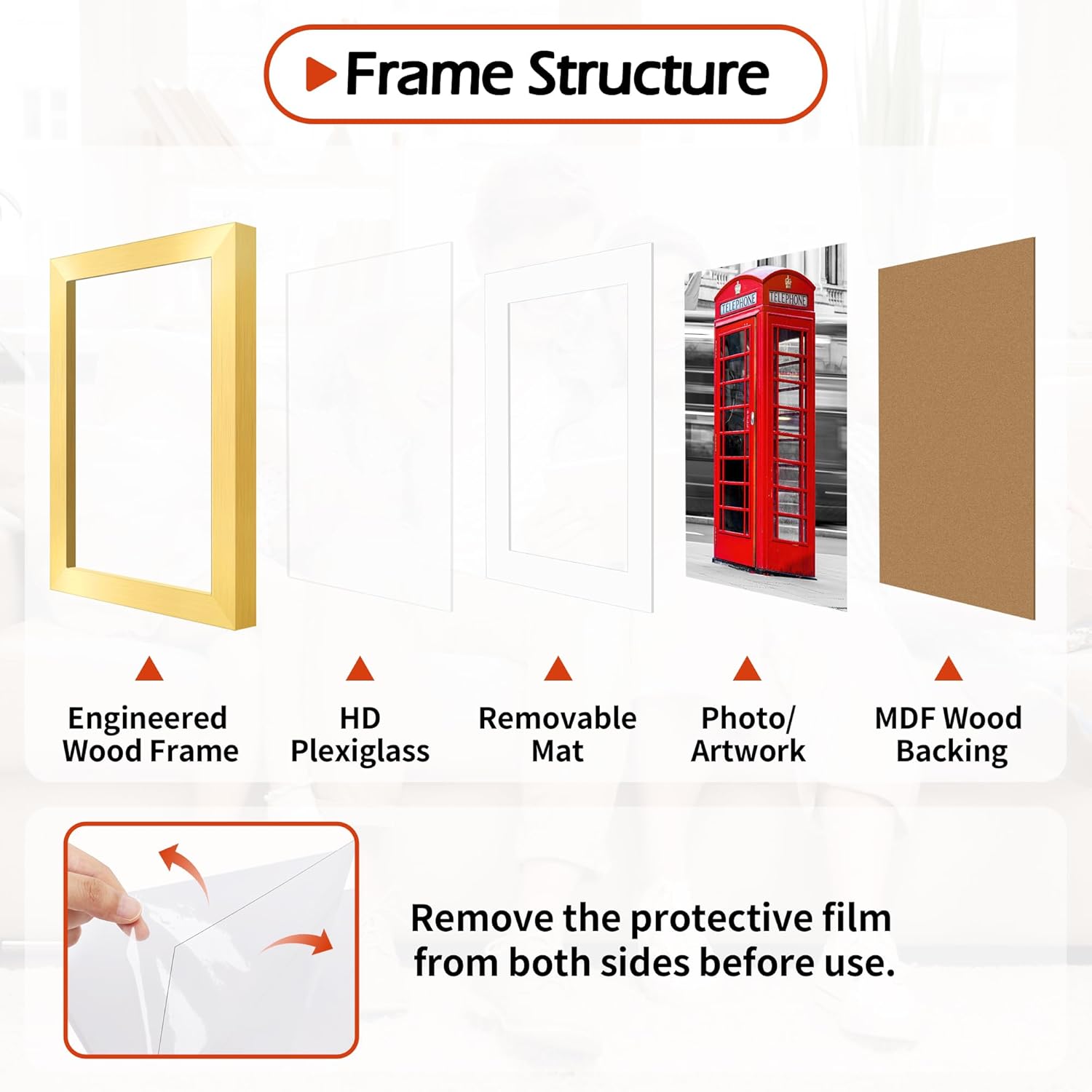 Frame Structure

TELEPHONE TELEPHONE

Engineered Wood Frame

HD Plexiglass

Removable Mat

Photo/ Artwork

MDF Wood Backing

Remove the protective film from both sides before use.