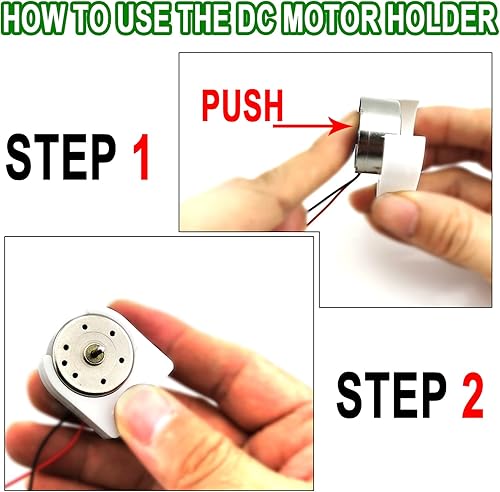 HOW TO USE THE DC MOTOR HOLDER

STEP 1

PUSH

STEP 2