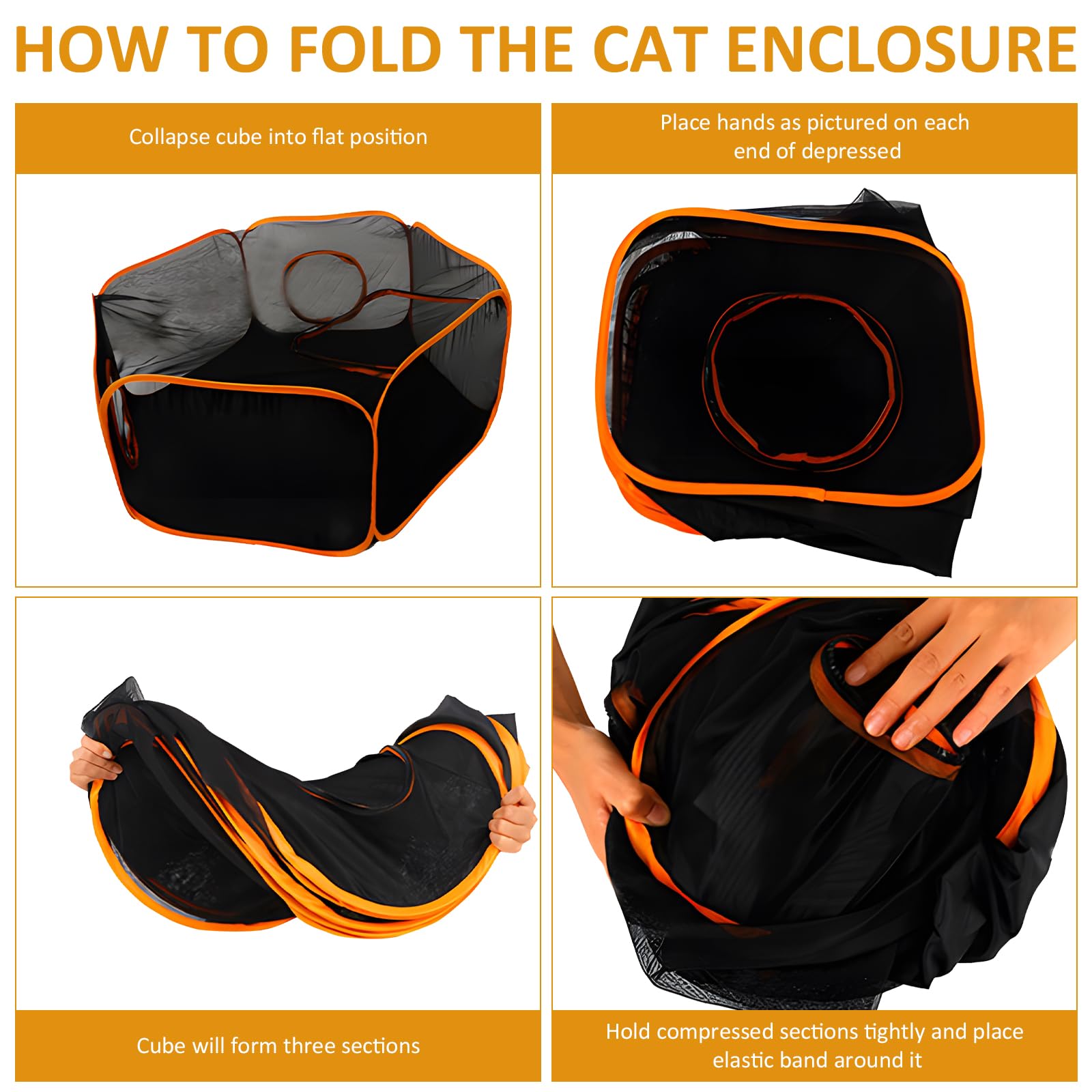 HOW TO FOLD THE CAT ENCLOSURE

Collapse cube into flat position

Place hands as pictured on each end of depressed

Cube will form three sections

Hold compressed sections tightly and place elastic band around it