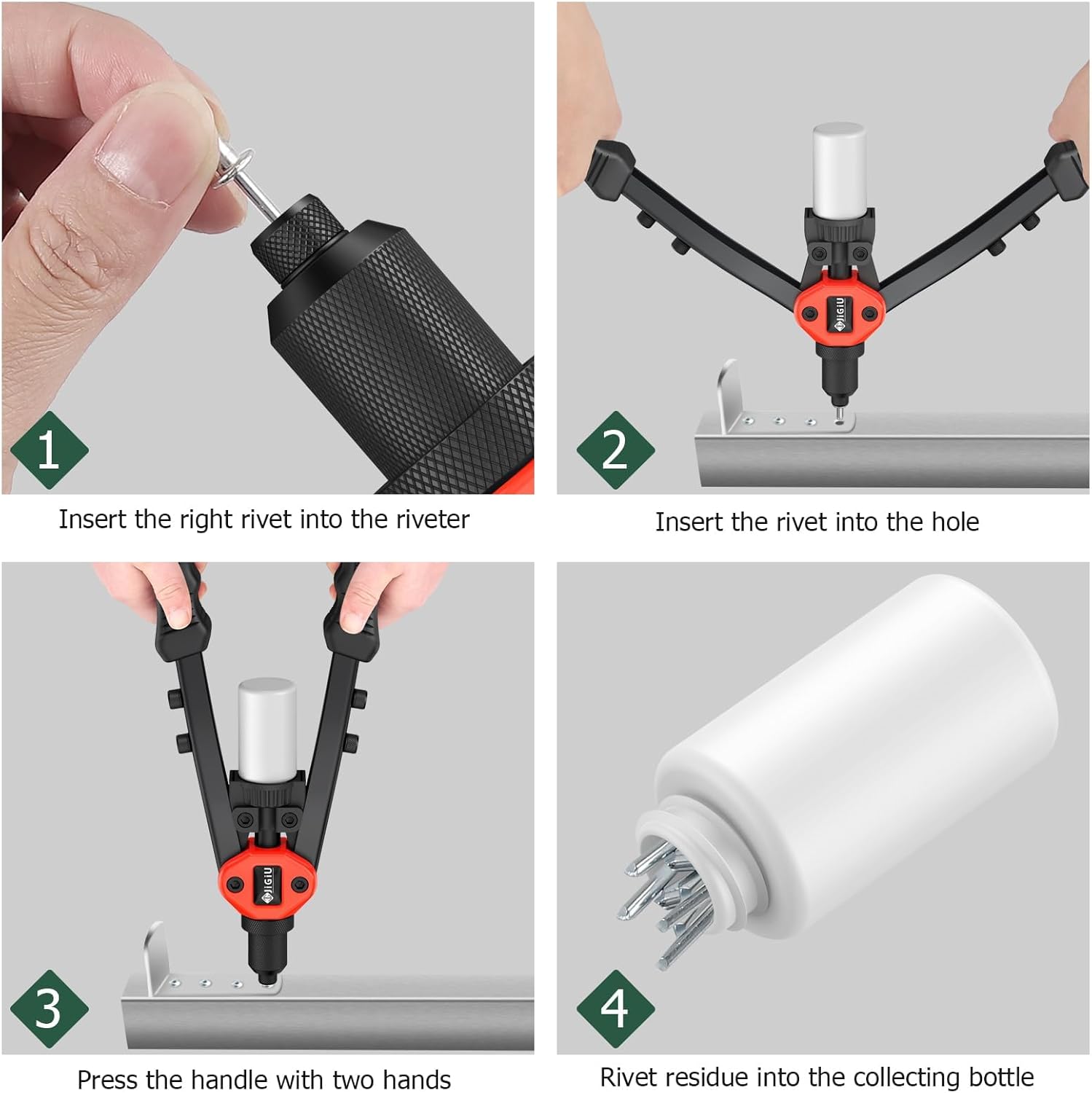 1

Insert the right rivet into the riveter

JIGIU

2

Insert the rivet into the hole

JIGIU

3

Press the handle with two hands

4

Rivet residue into the collecting bottle