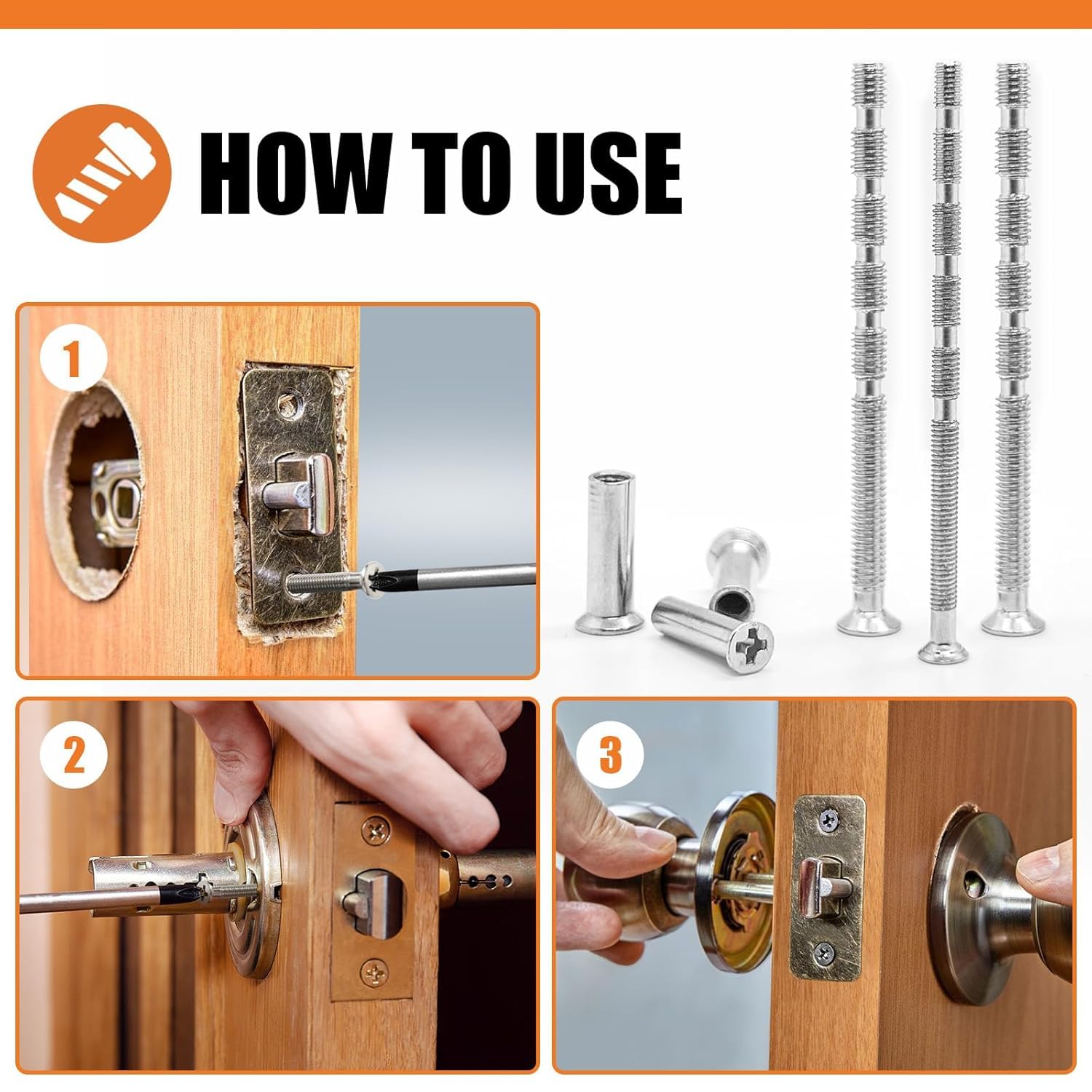 HOW TO USE

1

2

3