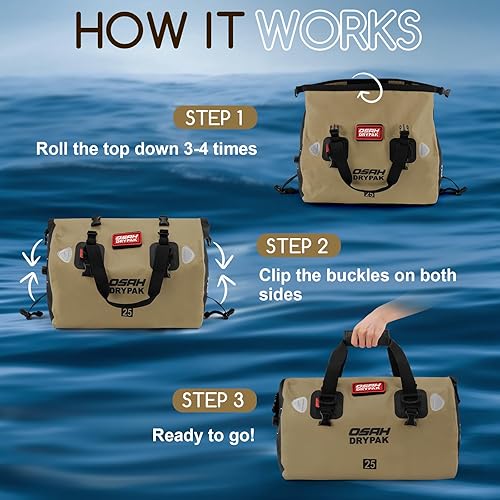 HOW IT WORKS

STEP 1

Roll the top down 3-4 times

OSAH DRYPAK

OSAH DRYPAK

25

OSAH DRYPAK

OSAH DRYPAK

25

STEP 2

Clip the buckles on both sides

STEP 3

Ready to go!

OSAH DRYPAK

OSAH DRYPAK

25