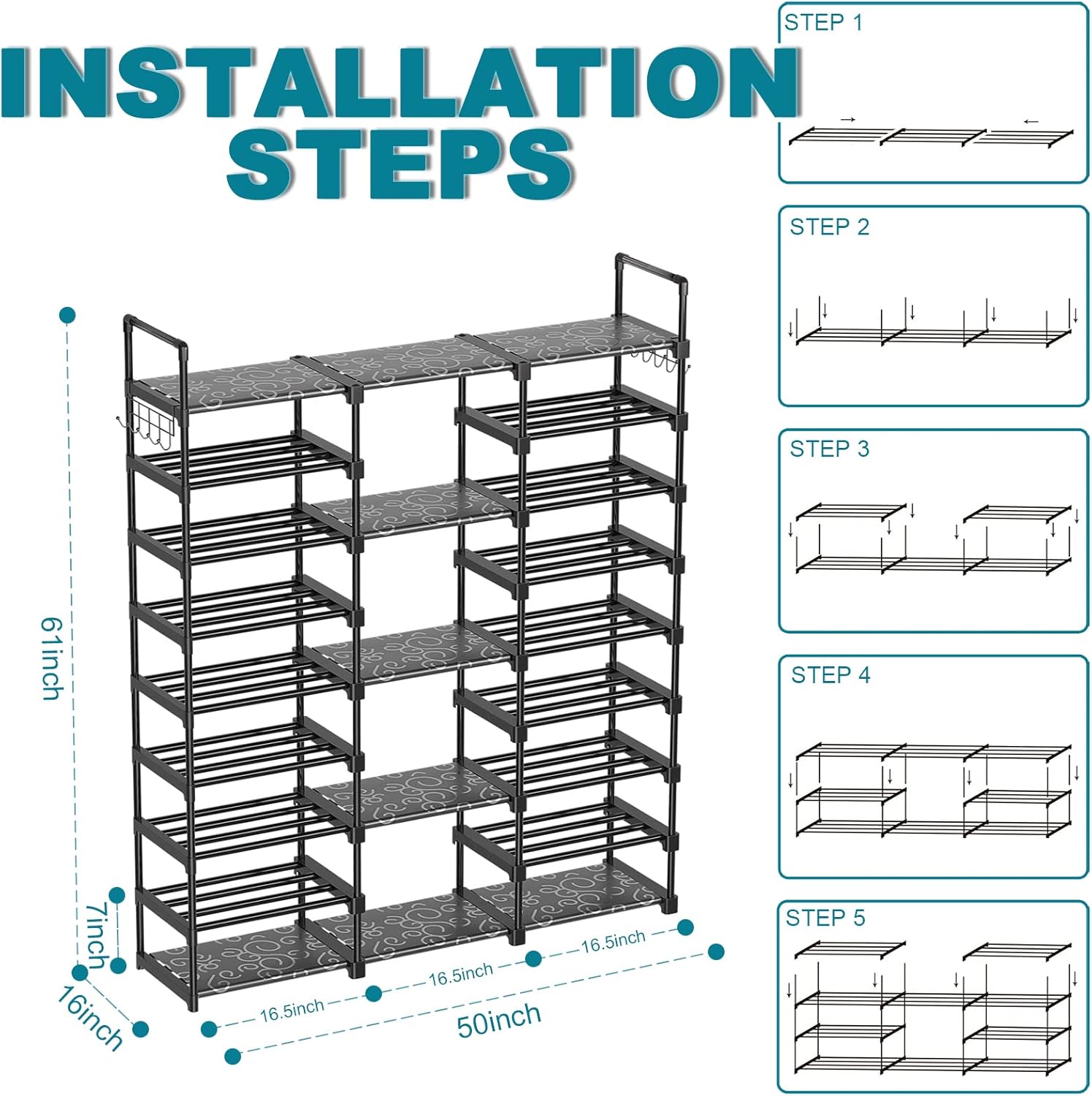 INSTALLATION STEPS

61inch

7inch

16inch

16.5inch

16.5inch

16.5inch

50inch

STEP 1

STEP 2

STEP 3

STEP 4

STEP 5