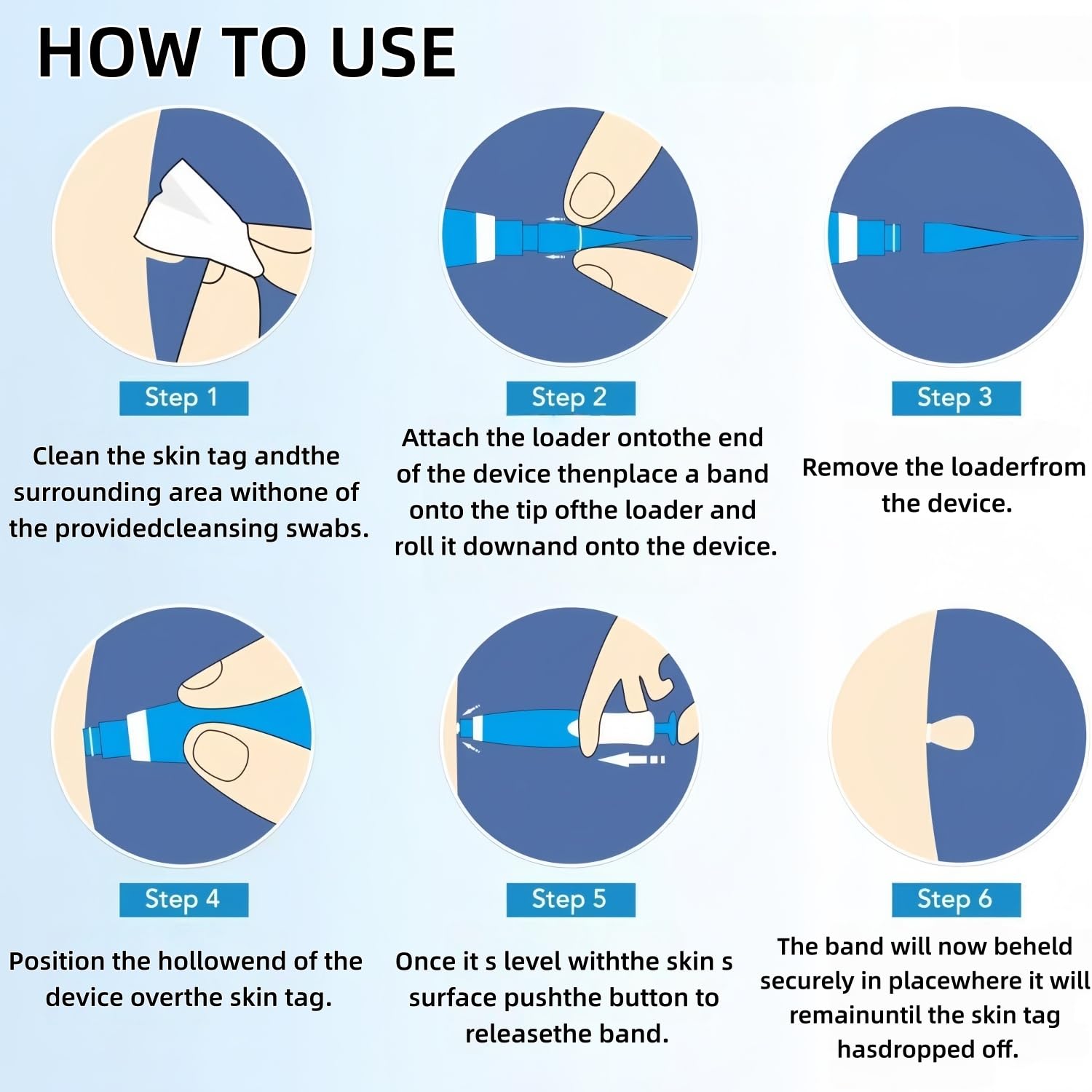 HOW TO USE

Step 1

Clean the skin tag andthe surrounding area withone of the providedcleansing swabs.

Step 2

Attach the loader ontothe end of the device thenplace a band onto the tip ofthe loader and roll it downand onto the device.

Step 3

Remove the loaderfrom the device.

Step 4

Position the hollowend of the device overthe skin tag.

Step 5

Once it s level withthe skin s surface pushthe button to releasethe band.

Step 6

The band will now beheld securely in placewhere it will remainuntil the skin tag hasdropped off.