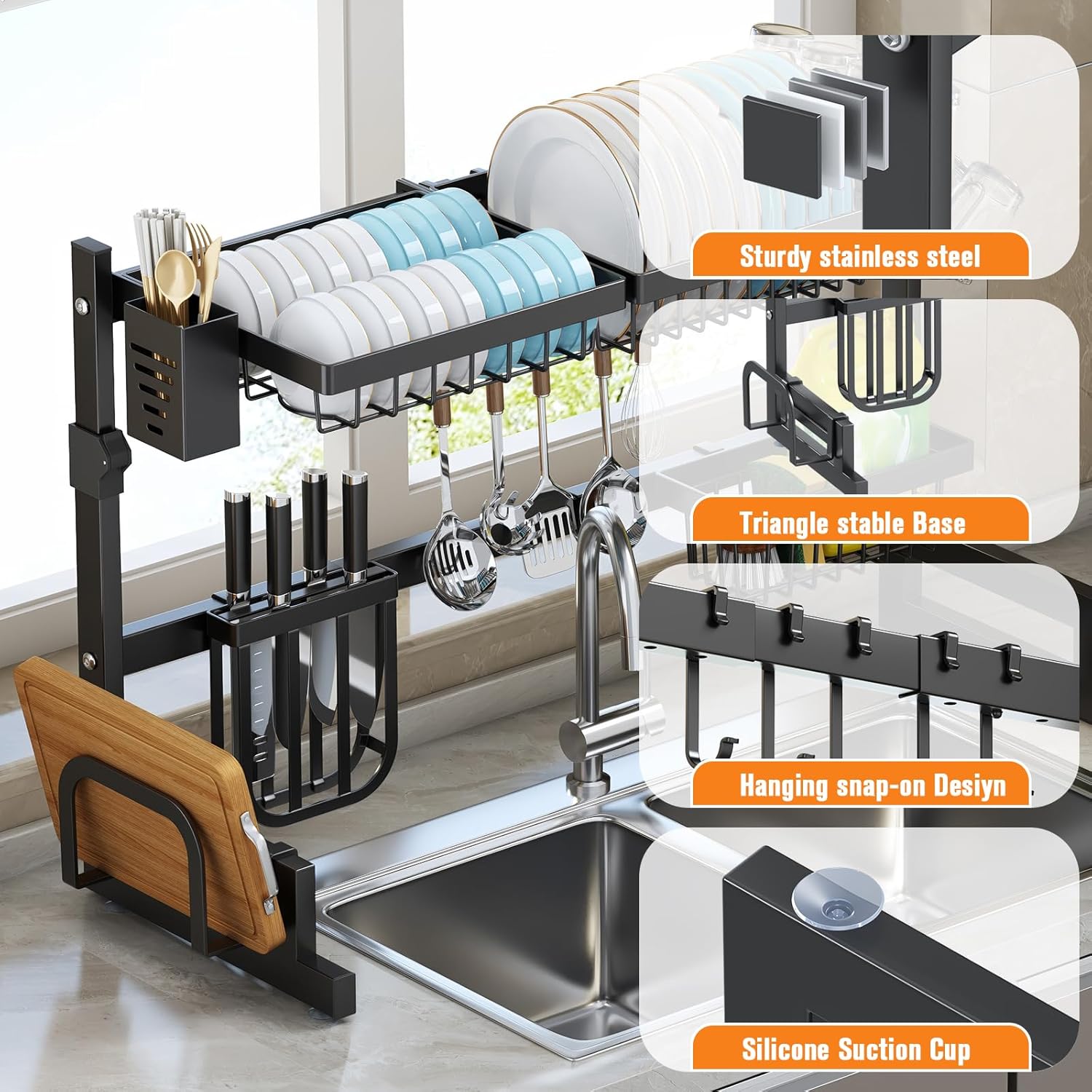 Sturdy stainless steel

Triangle stable Base

Hanging snap-on Desiyn

Silicone Suction Cup