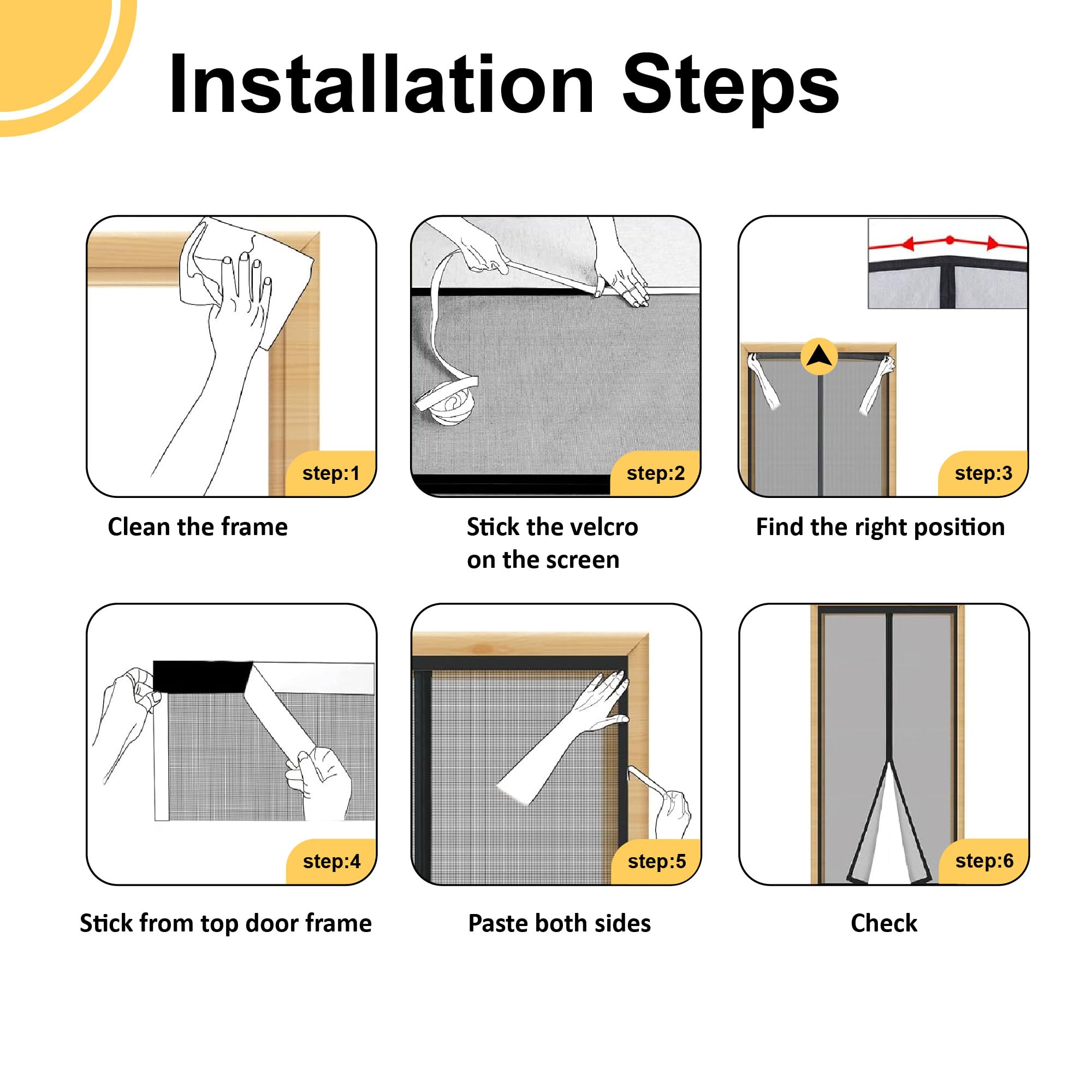 Installation Steps

step:1

Clean the frame

step:2

Stick the velcro on the screen

step:3

Find the right position

step:4

Stick from top door frame

step:5

Paste both sides

step:6

Check