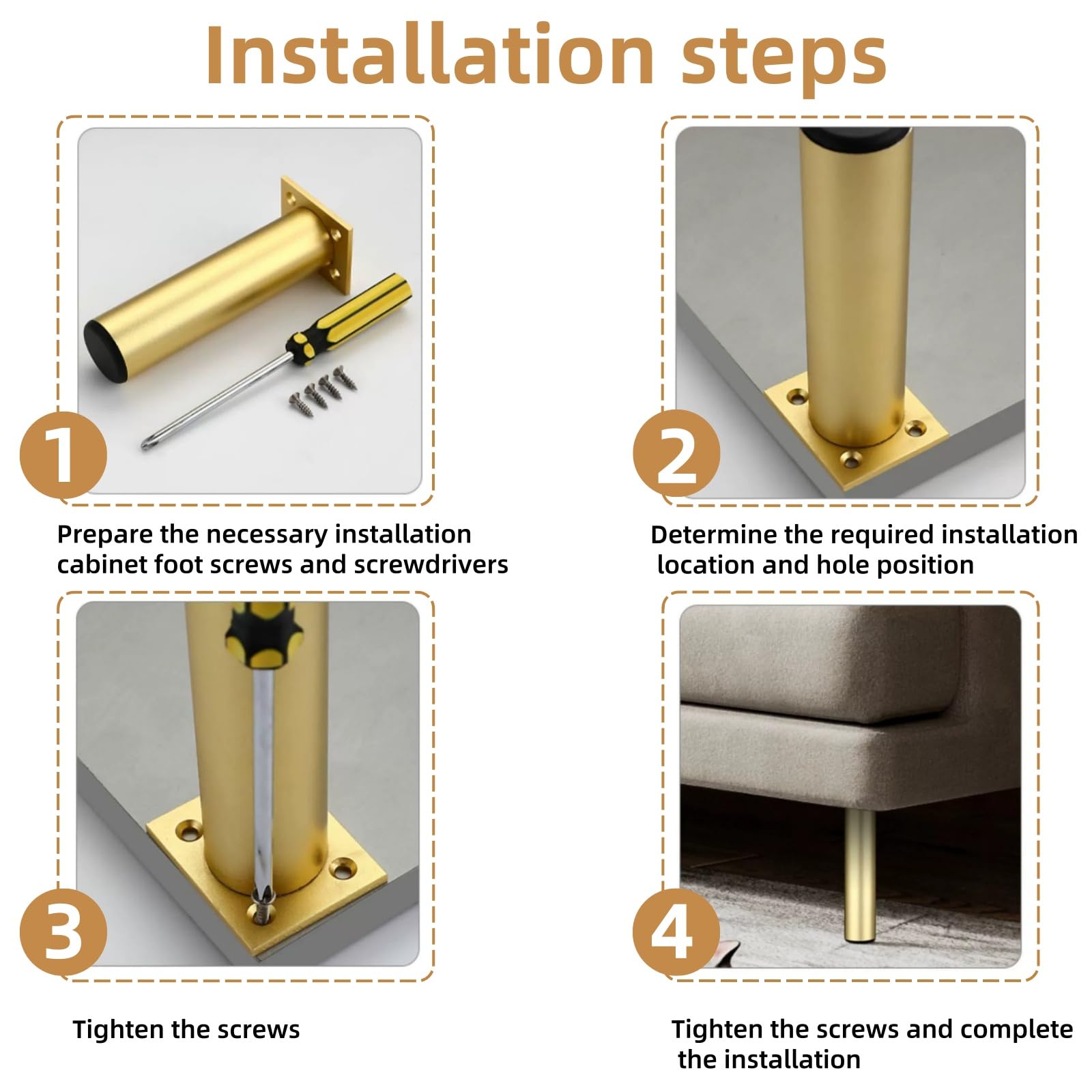 Installation steps

1

Prepare the necessary installation cabinet foot screws and screwdrivers

2

Determine the required installation location and hole position

3

Tighten the screws

4

Tighten the screws and complete the installation