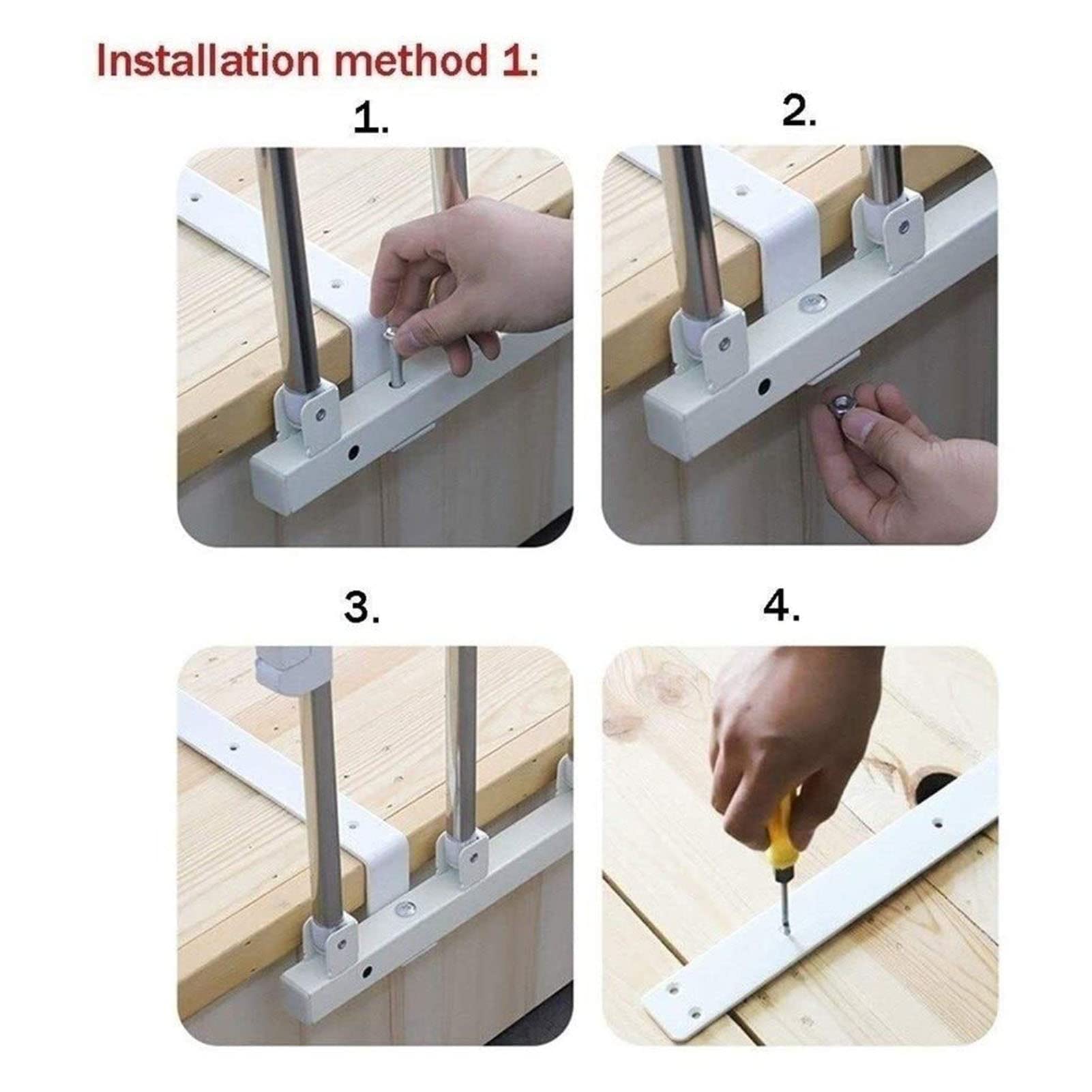 Installation method 1:

1.

2.

3.

4.