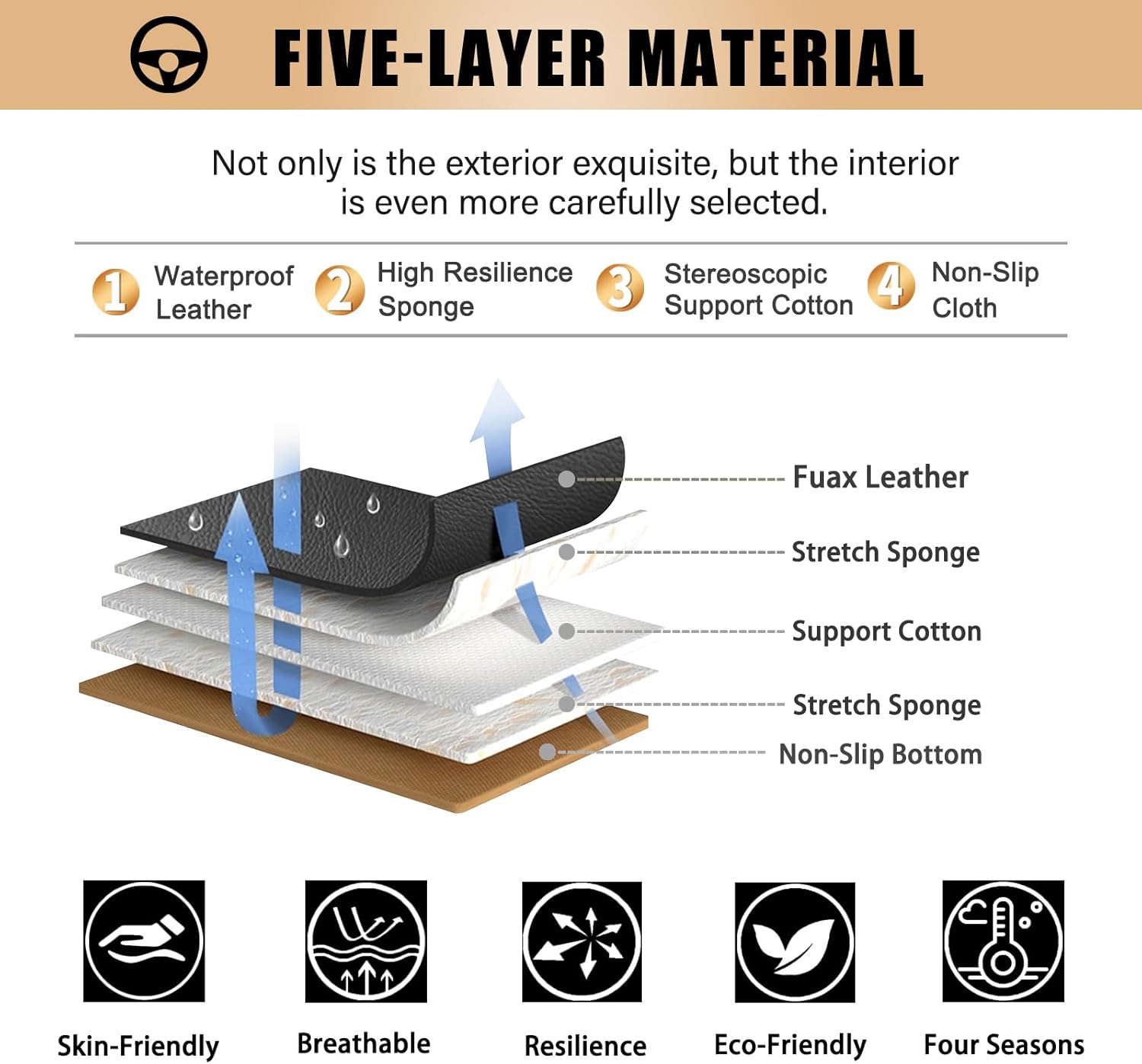 FIVE-LAYER MATERIAL

Not only is the exterior exquisite, but the interior is even more carefully selected.

1 Waterproof Leather
2 High Resilience Sponge
3 Stereoscopic Support Cotton
4 Non-Slip Cloth

Fuax Leather
Stretch Sponge
Support Cotton
Stretch Sponge
Non-Slip Bottom

Skin-Friendly
Breathable
Resilience
Eco-Friendly
Four Seasons