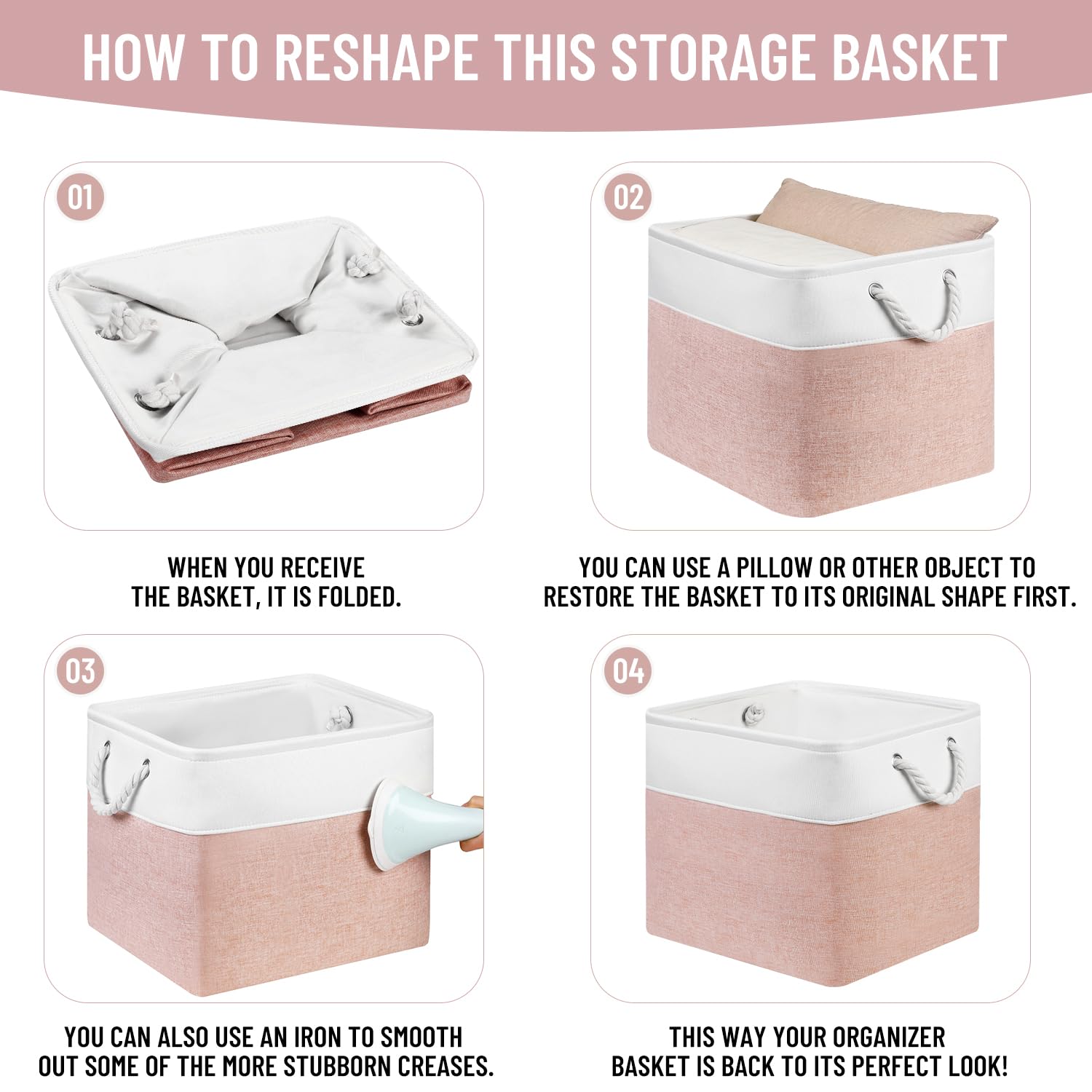 HOW TO RESHAPE THIS STORAGE BASKET

01

WHEN YOU RECEIVE THE BASKET, IT IS FOLDED.

02

YOU CAN USE A PILLOW OR OTHER OBJECT TO RESTORE THE BASKET TO ITS ORIGINAL SHAPE FIRST.

03

YOU CAN ALSO USE AN IRON TO SMOOTH OUT SOME OF THE MORE STUBBORN CREASES.

04

THIS WAY YOUR ORGANIZER BASKET IS BACK TO ITS PERFECT LOOK!