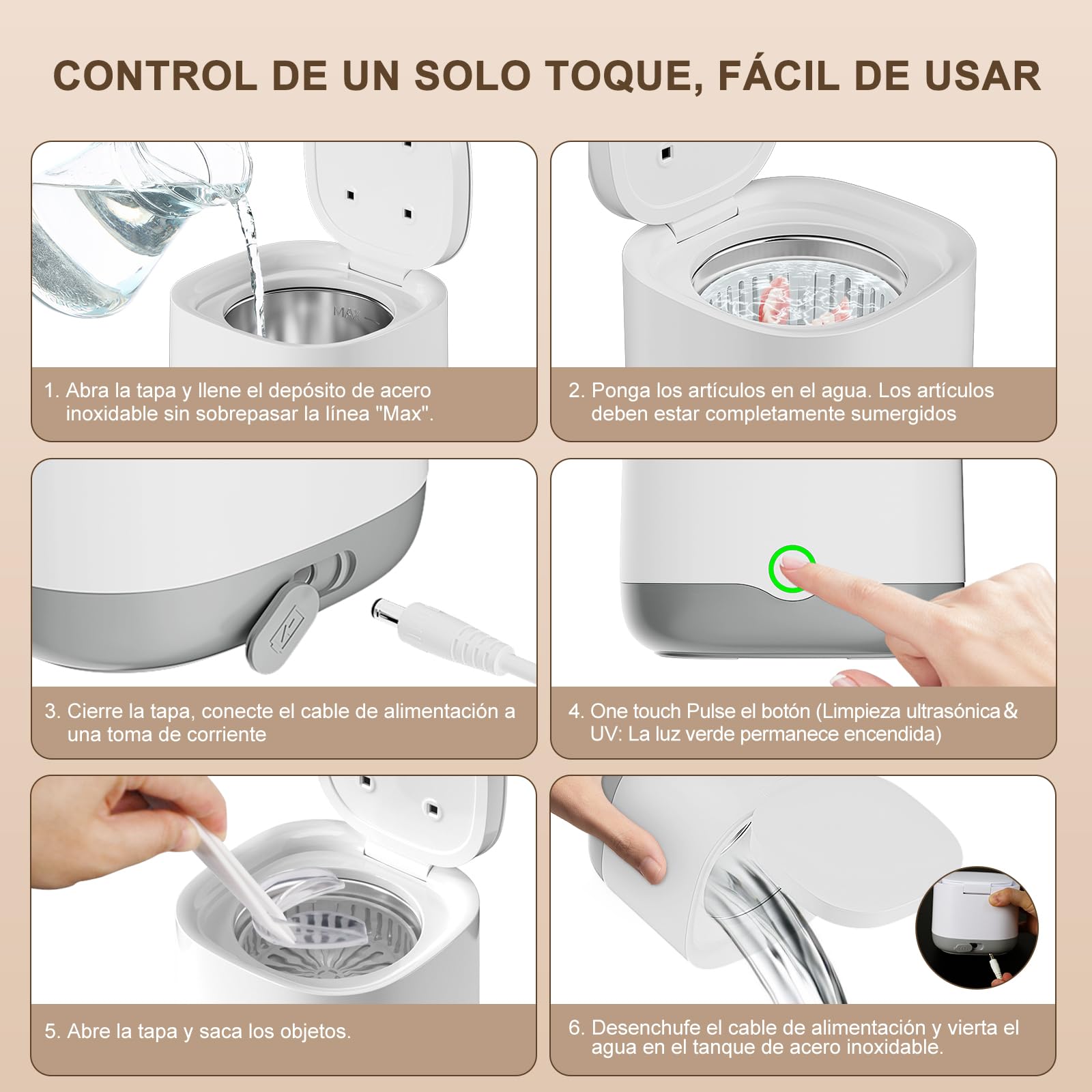 CONTROL DE UN SOLO TOQUE, FÁCIL DE USAR

MAX

1. Abra la tapa y llene el depósito de acero inoxidable sin sobrepasar la línea "Max".

2. Ponga los artículos en el agua. Los artículos deben estar completamente sumergidos

3. Cierre la tapa, conecte el cable de alimentación a una toma de corriente

4. One touch Pulse el botón (Limpieza ultrasónica & UV: La luz verde permanece encendida)

5. Abre la tapa y saca los objetos.

6. Desenchufe el cable de alimentación y vierta el agua en el tanque de acero inoxidable.