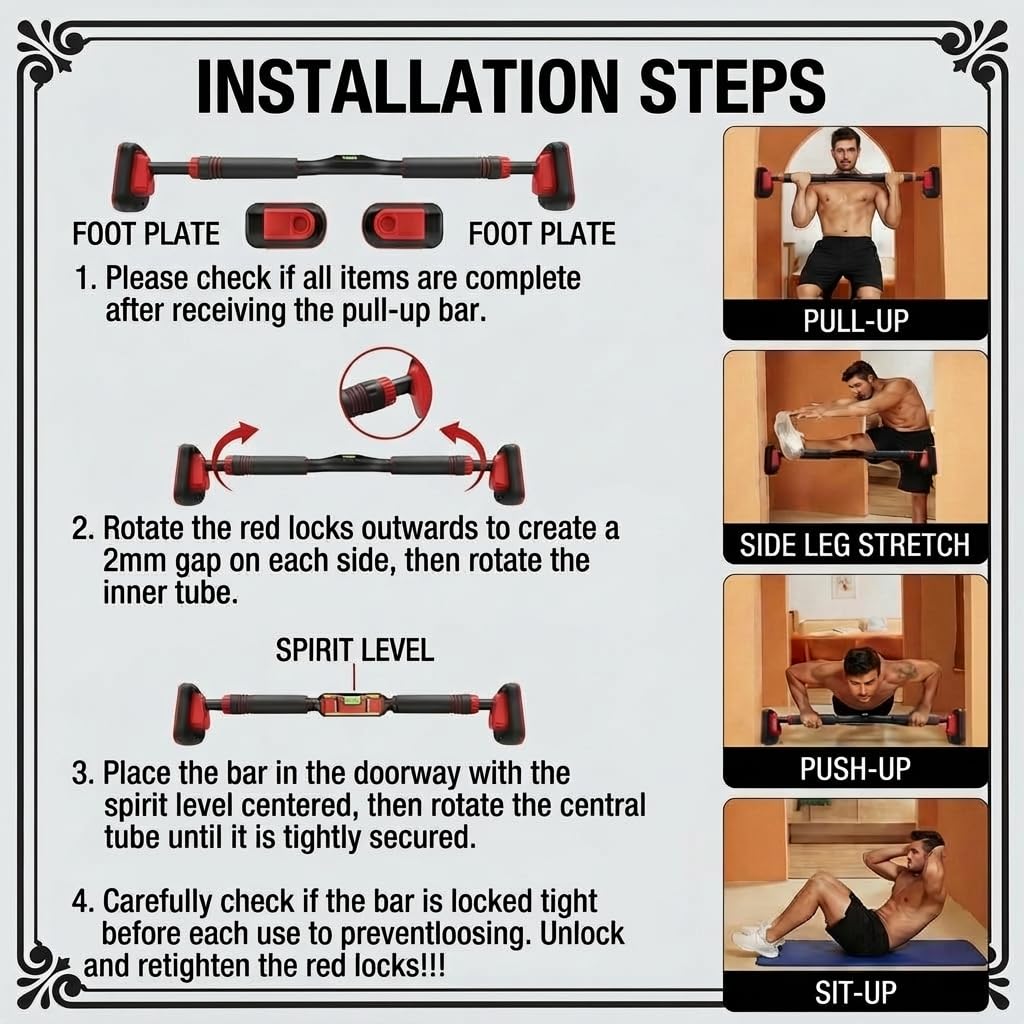 INSTALLATION STEPS

FOOT PLATE

FOOT PLATE

1. Please check if all items are complete after receiving the pull-up bar.

2. Rotate the red locks outwards to create a 2mm gap on each side, then rotate the inner tube.

SPIRIT LEVEL

3. Place the bar in the doorway with the spirit level centered, then rotate the central tube until it is tightly secured.

4. Carefully check if the bar is locked tight before each use to preventloosing. Unlock and retighten the red locks!!!

PULL-UP

SIDE LEG STRETCH

PUSH-UP

SIT-UP