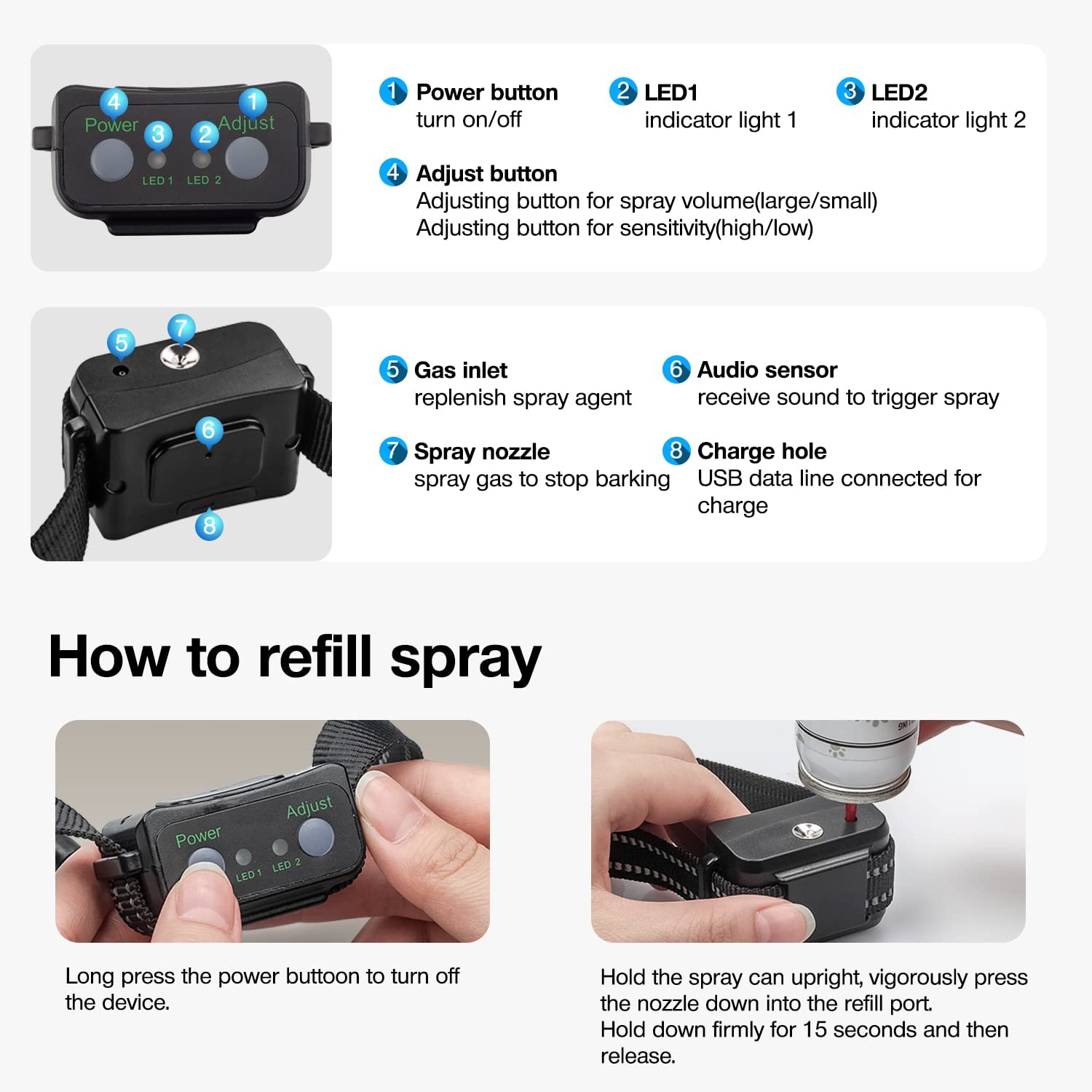 4 Power 3 2 1 Adjust
LED 1 LED 2

1 Power button
turn on/off

2 LED1
indicator light 1

3 LED2
indicator light 2

4 Adjust button
Adjusting button for spray volume(large/small)
Adjusting button for sensitivity(high/low)

5 7 6 8

5 Gas inlet
replenish spray agent

6 Audio sensor
receive sound to trigger spray

7 Spray nozzle
spray gas to stop barking

8 Charge hole
USB data line connected for charge

How to refill spray

Power Adjust LED 1 LED 2

Long press the power buttoon to turn off the device.

Hold the spray can upright, vigorously press the nozzle down into the refill port.
Hold down firmly for 15 seconds and then release.