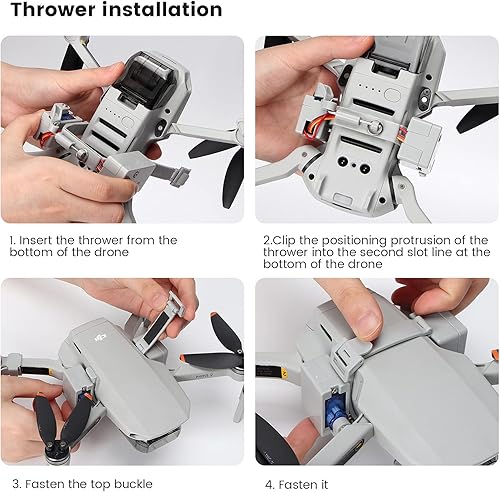 Thrower installation

1. Insert the thrower from the bottom of the drone

2.Clip the positioning protrusion of the thrower into the second slot line at the bottom of the drone

3. Fasten the top buckle

4. Fasten it