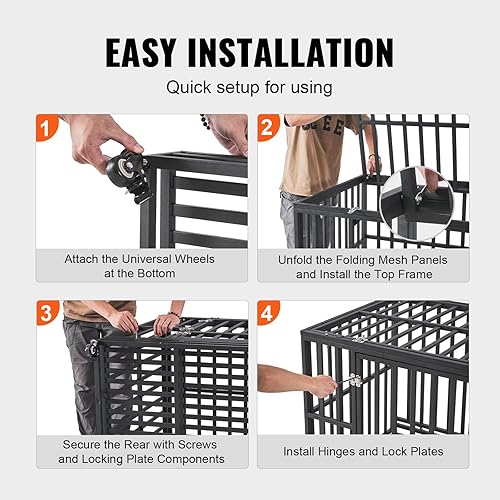 EASY INSTALLATION

Quick setup for using

1

Attach the Universal Wheels at the Bottom

2

Unfold the Folding Mesh Panels and Install the Top Frame

3

Secure the Rear with Screws and Locking Plate Components

4

Install Hinges and Lock Plates