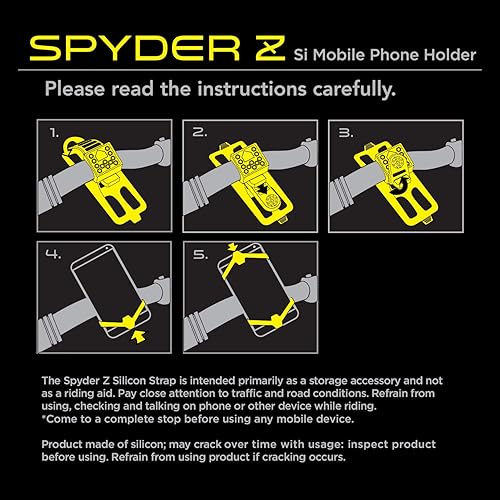 SPYDER Z Si Mobile Phone Holder

Please read the instructions carefully.

1.

2.

3.

4.

5.

The Spyder Z Silicon Strap is intended primarily as a storage accessory and not as a riding aid. Pay close attention to traffic and road conditions. Refrain from using, checking and talking on phone or other device while riding.
*Come to a complete stop before using any mobile device.

Product made of silicon; may crack over time with usage: inspect product before using. Refrain from using product if cracking occurs.