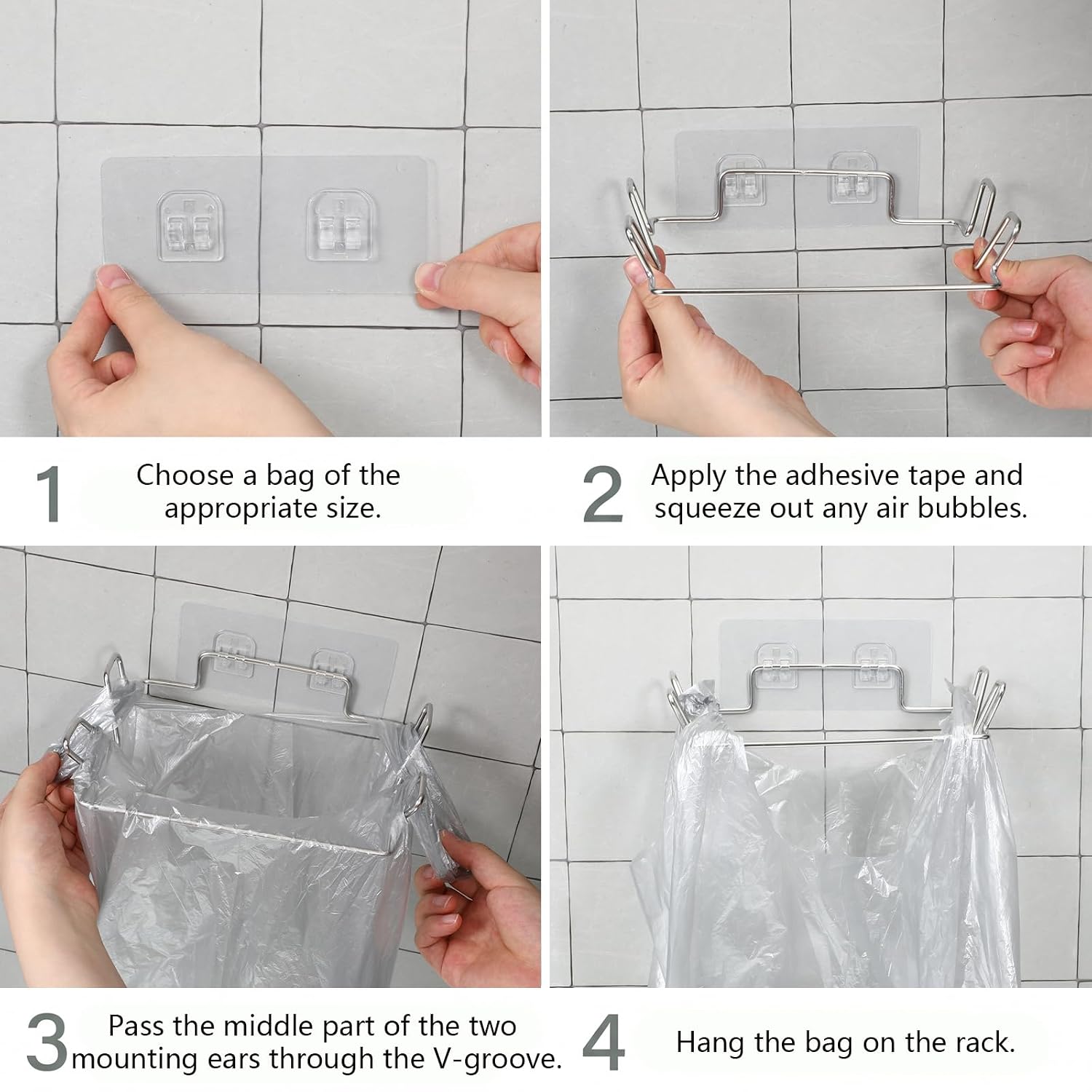 1 Choose a bag of the appropriate size.

2 Apply the adhesive tape and squeeze out any air bubbles.

3 Pass the middle part of the two mounting ears through the V-groove.

4 Hang the bag on the rack.