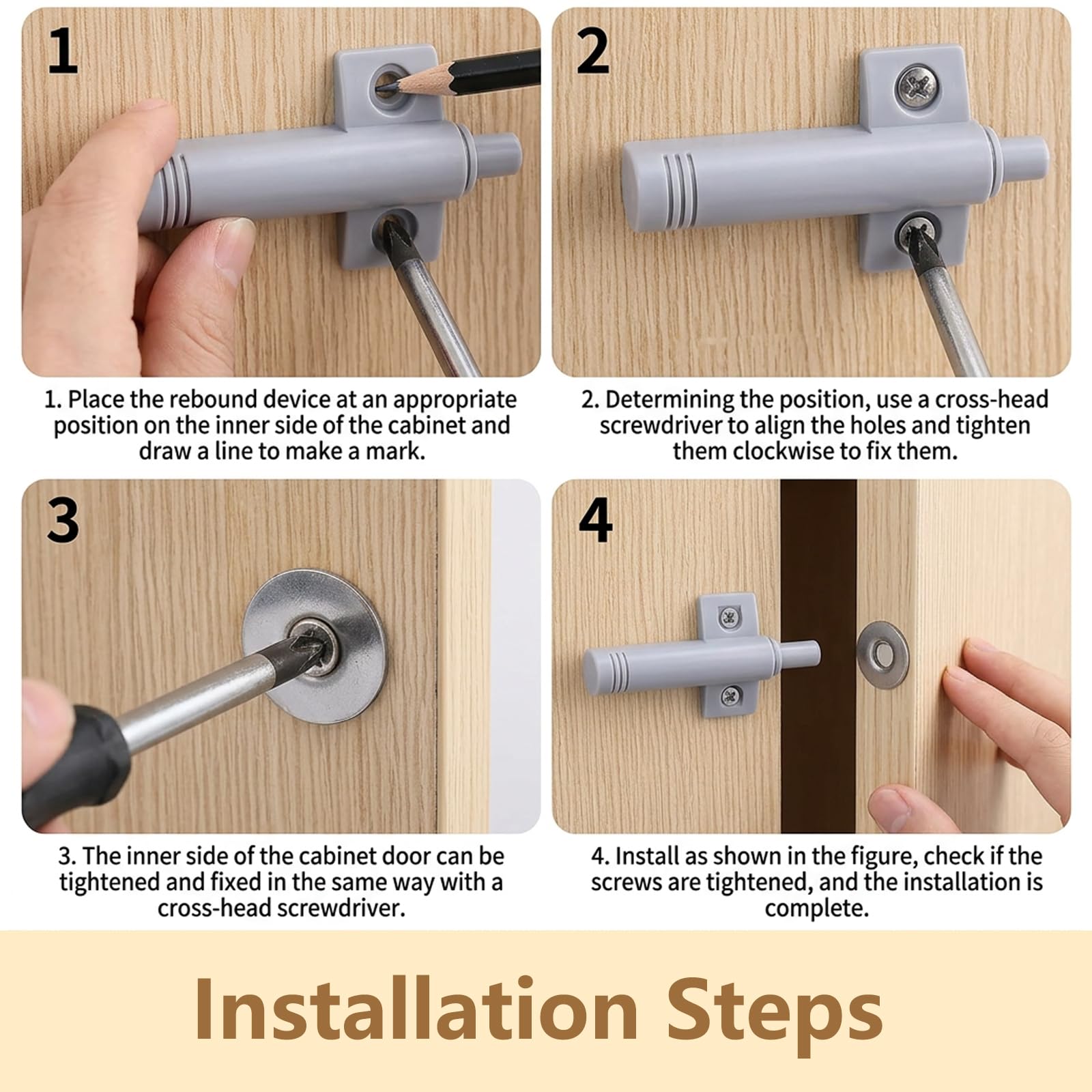 1

1. Place the rebound device at an appropriate position on the inner side of the cabinet and draw a line to make a mark.

2

2. Determining the position, use a cross-head screwdriver to align the holes and tighten them clockwise to fix them.

3

3. The inner side of the cabinet door can be tightened and fixed in the same way with a cross-head screwdriver.

4

4. Install as shown in the figure, check if the screws are tightened, and the installation is complete.

Installation Steps