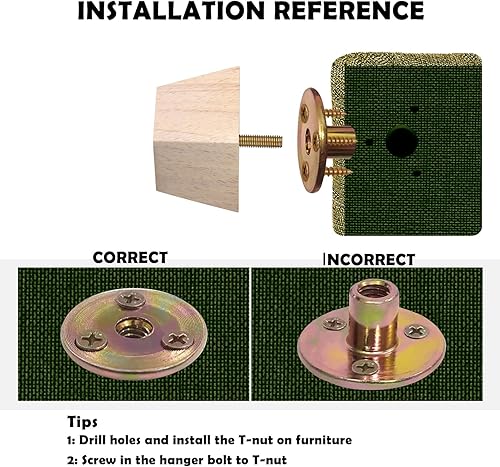 INSTALLATION REFERENCE

CORRECT

INCORRECT

Tips

1: Drill holes and install the T-nut on furniture

2: Screw in the hanger bolt to T-nut