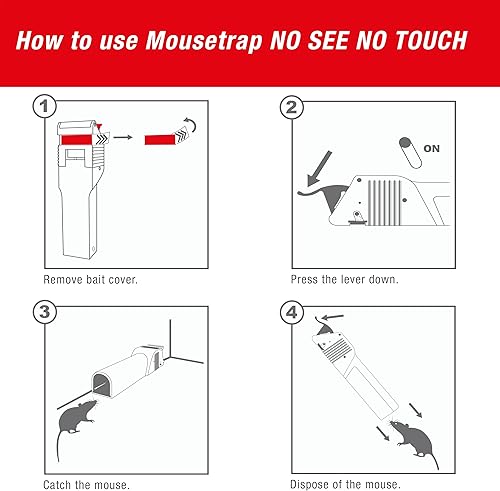 How to use Mousetrap NO SEE NO TOUCH

1

Remove bait cover.

2

ON

Press the lever down.

3

Catch the mouse.

4

Dispose of the mouse.