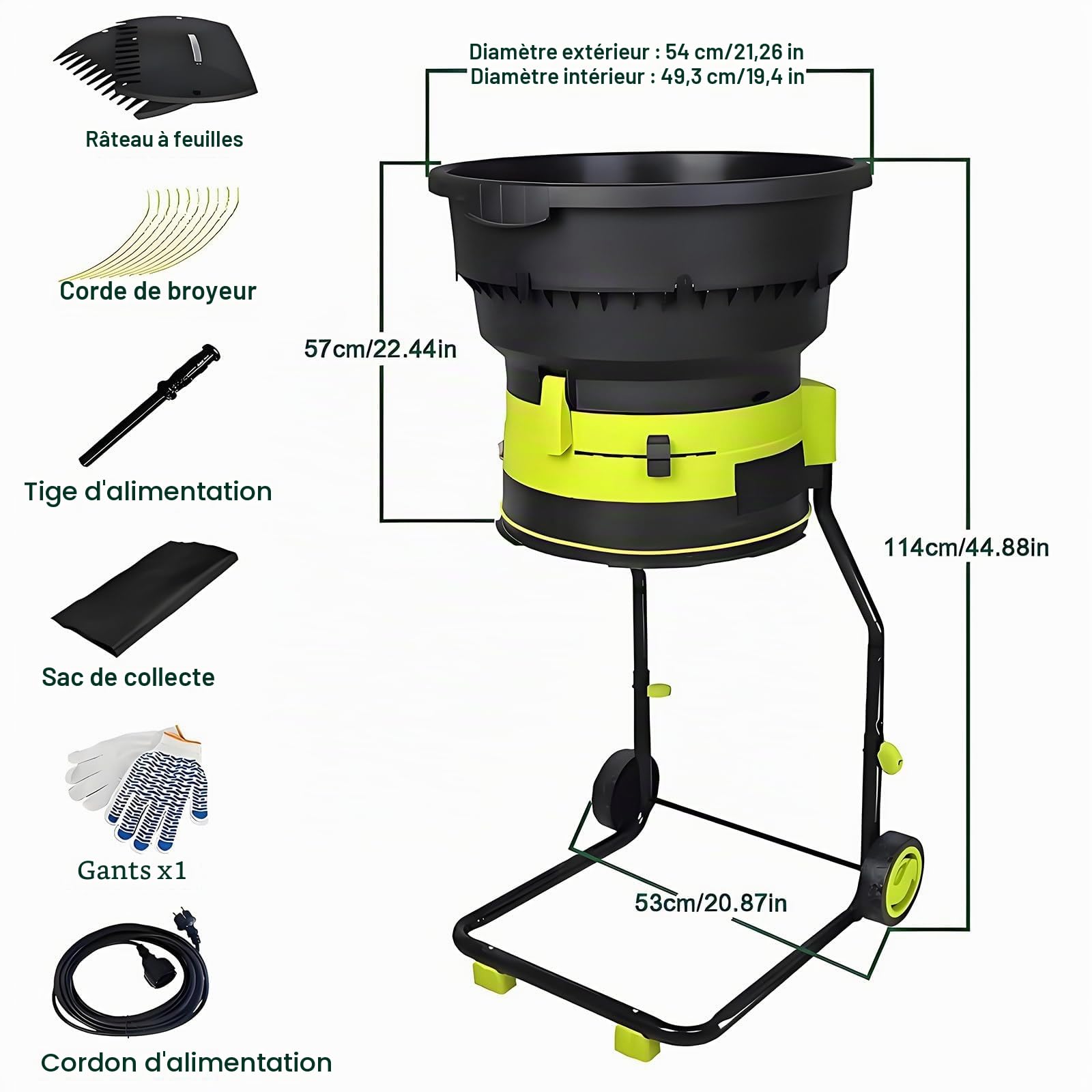 Râteau à feuilles

Corde de broyeur

Tige d'alimentation

Sac de collecte

Gants x1

Cordon d'alimentation

Diamètre extérieur : 54 cm/21,26 in
Diamètre intérieur : 49,3 cm/19,4 in

57cm/22.44in

114cm/44.88in

53cm/20.87in