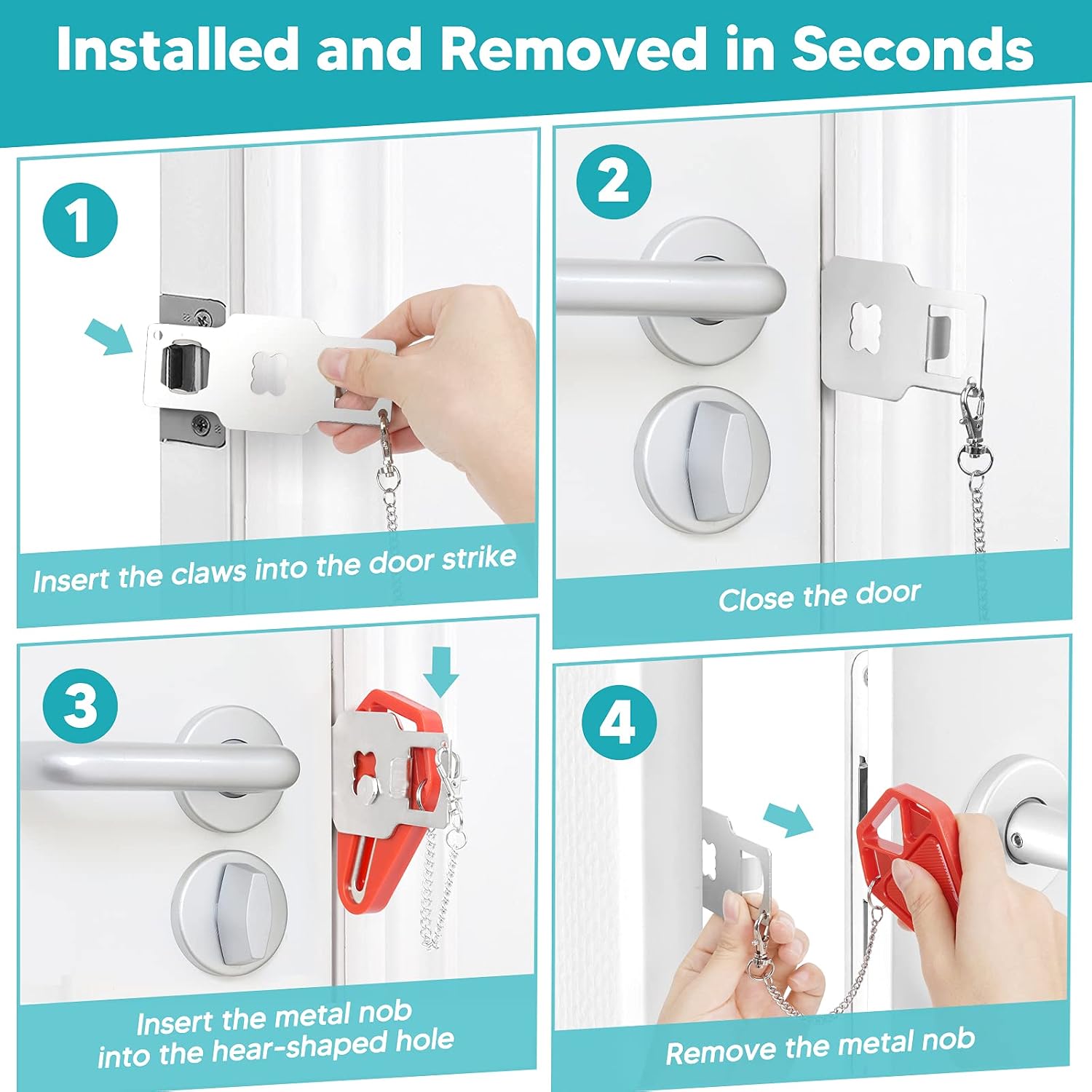 Installed and Removed in Seconds

1

Insert the claws into the door strike

2

Close the door

3

Insert the metal nob into the hear-shaped hole

4

Remove the metal nob