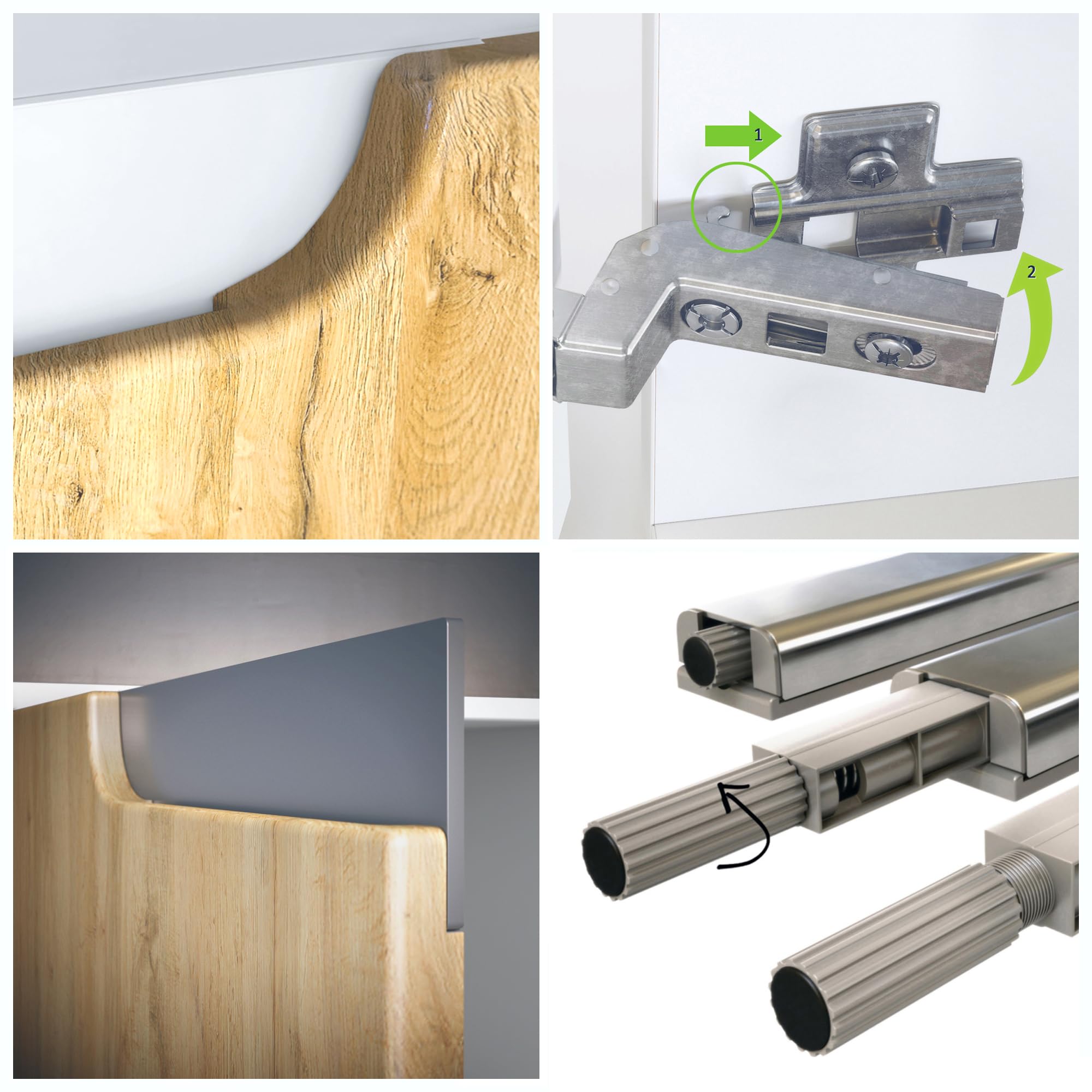 1
2