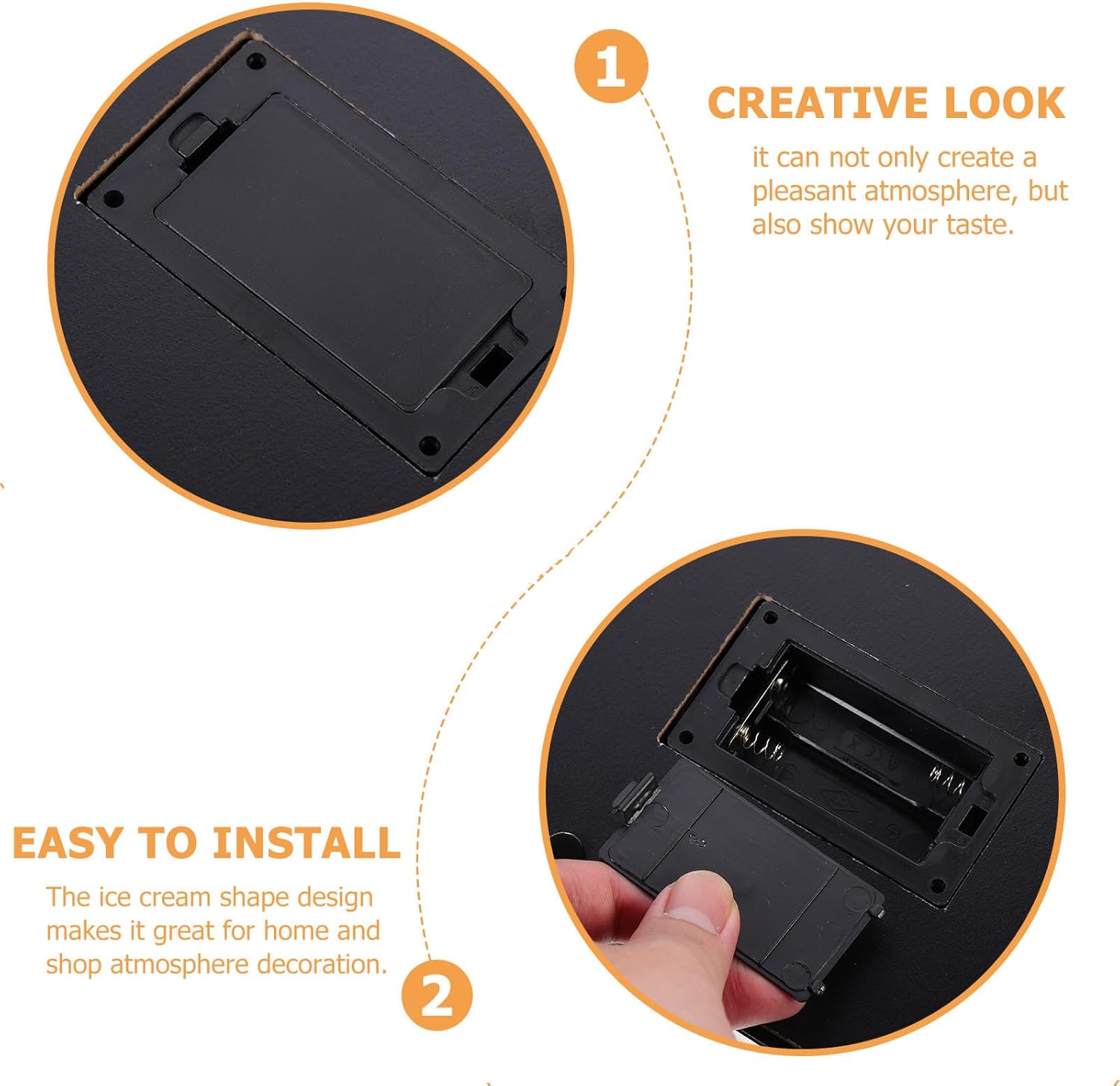 1

CREATIVE LOOK

it can not only create a pleasant atmosphere, but also show your taste.

EASY TO INSTALL

The ice cream shape design makes it great for home and shop atmosphere decoration.

2