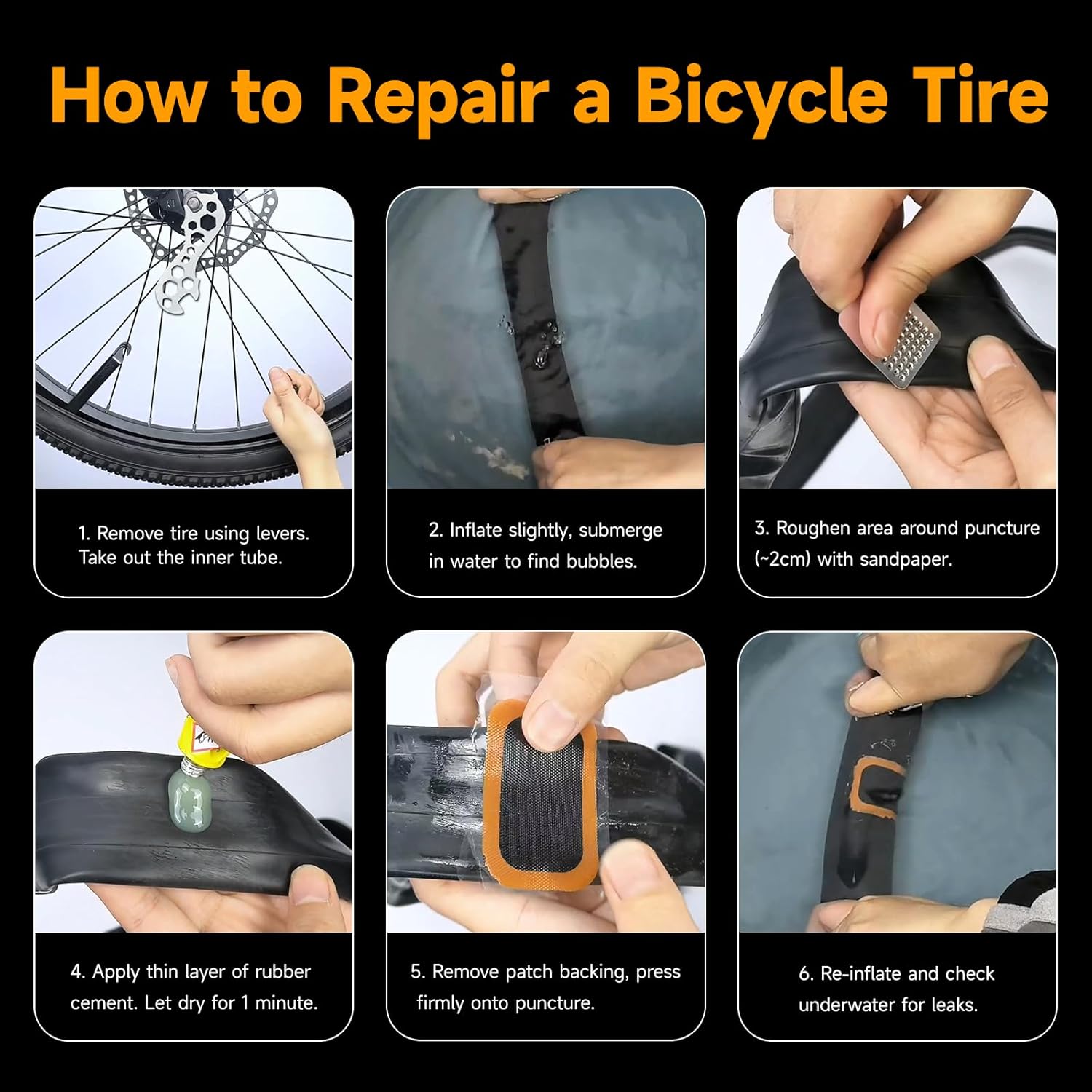 How to Repair a Bicycle Tire

1. Remove tire using levers. Take out the inner tube.

2. Inflate slightly, submerge in water to find bubbles.

3. Roughen area around puncture (~2cm) with sandpaper.

4. Apply thin layer of rubber cement. Let dry for 1 minute.

5. Remove patch backing, press firmly onto puncture.

6. Re-inflate and check underwater for leaks.