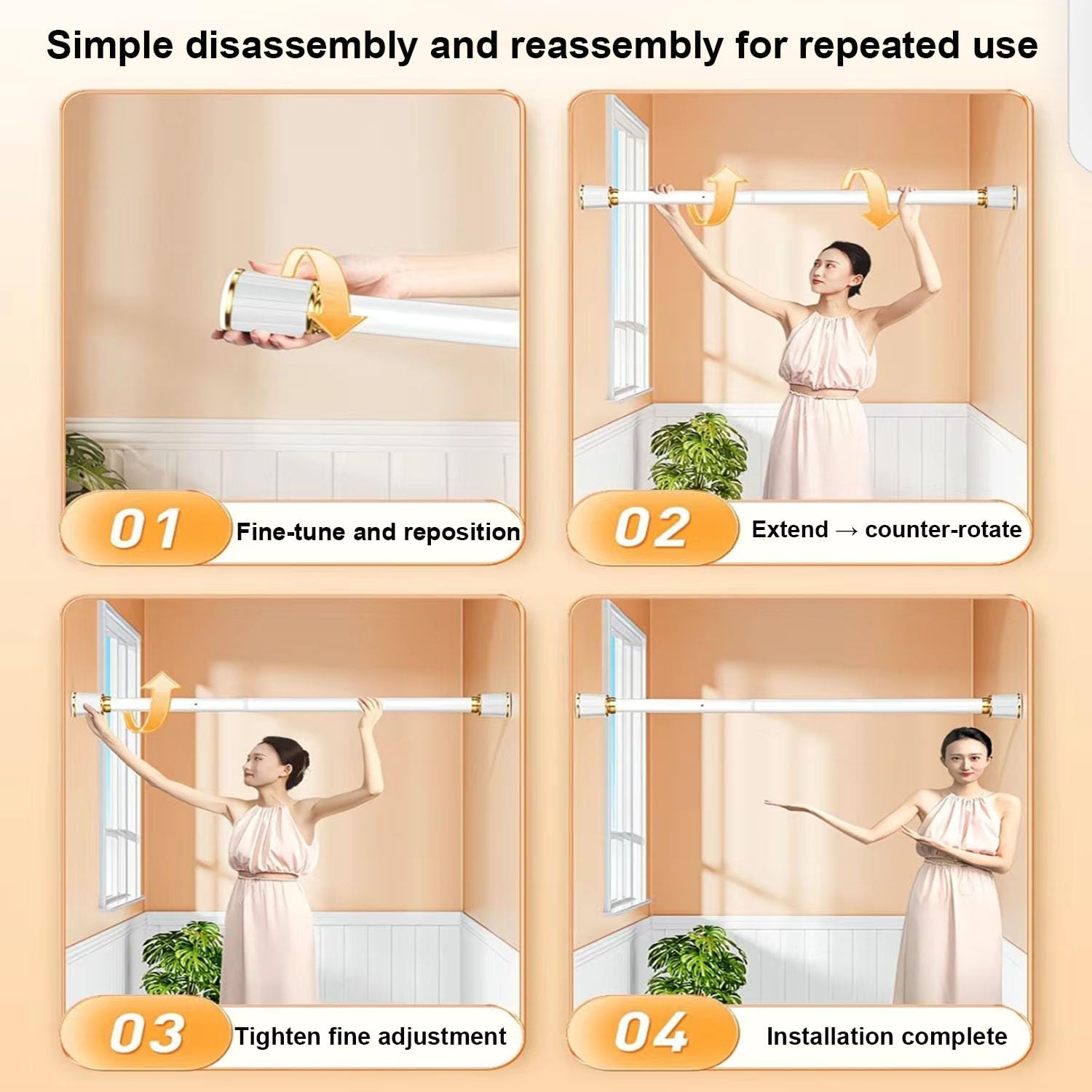 Simple disassembly and reassembly for repeated use

01 Fine-tune and reposition

02 Extend → counter-rotate

03 Tighten fine adjustment

04 Installation complete